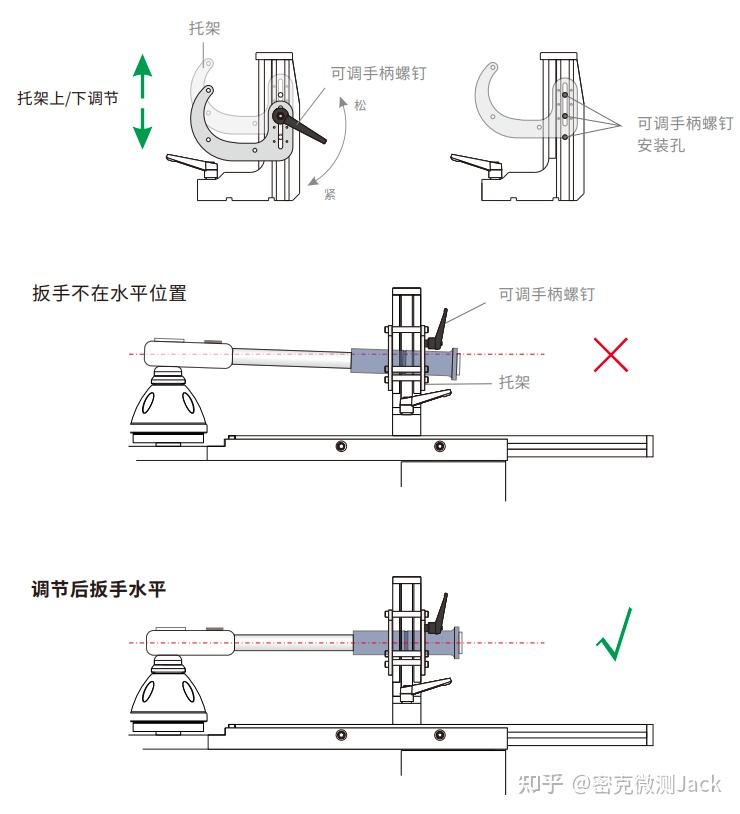 托架

托架上/下调节

可调手柄螺钉

松

紧

可调手柄螺钉
安装孔

扳手不在水平位置

可调手柄螺钉

托架

调节后扳手水平

知乎 @密克微测Jack