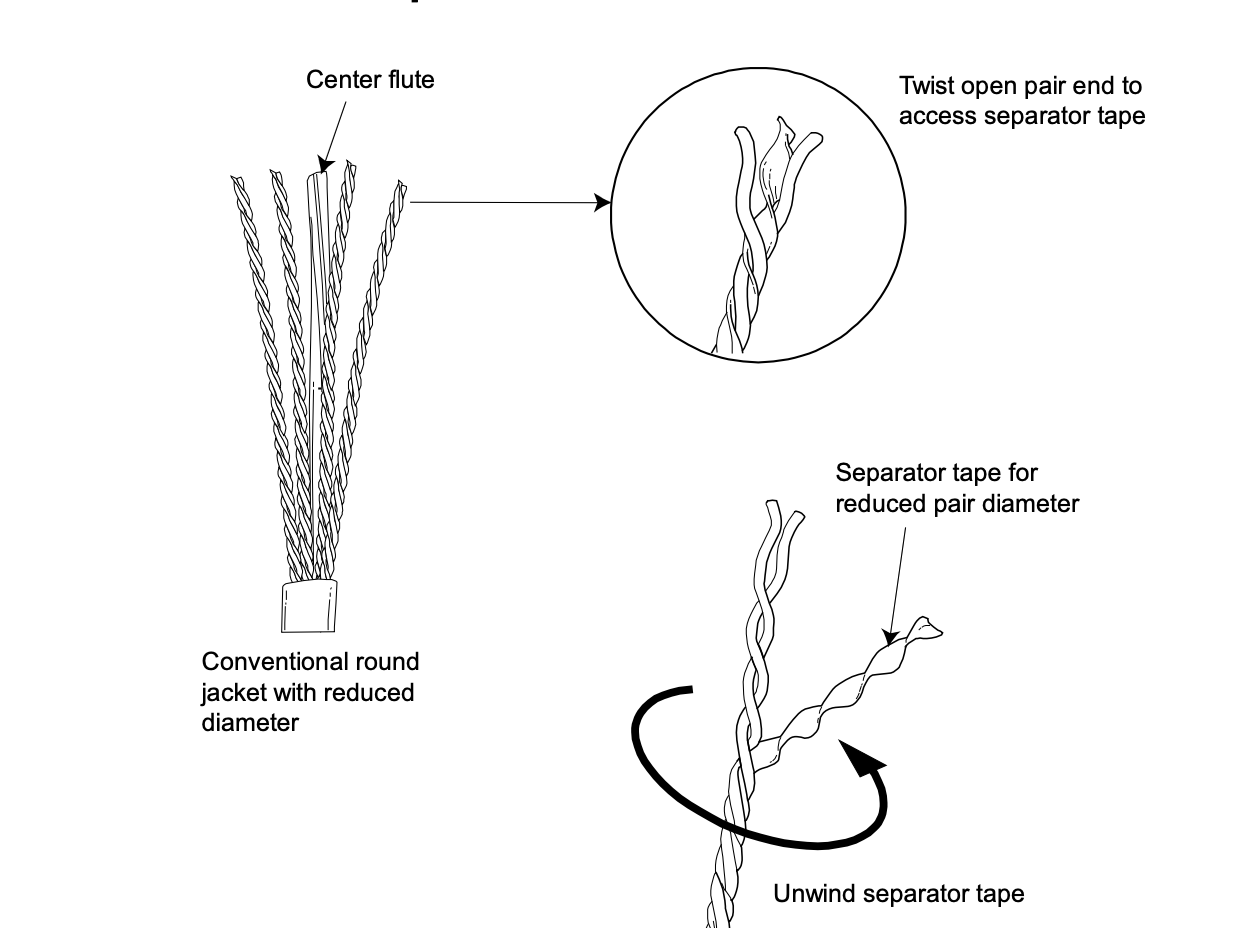 Center flute

Twist open pair end to access separator tape

Separator tape for reduced pair diameter

Conventional round jacket with reduced diameter

Unwind separator tape