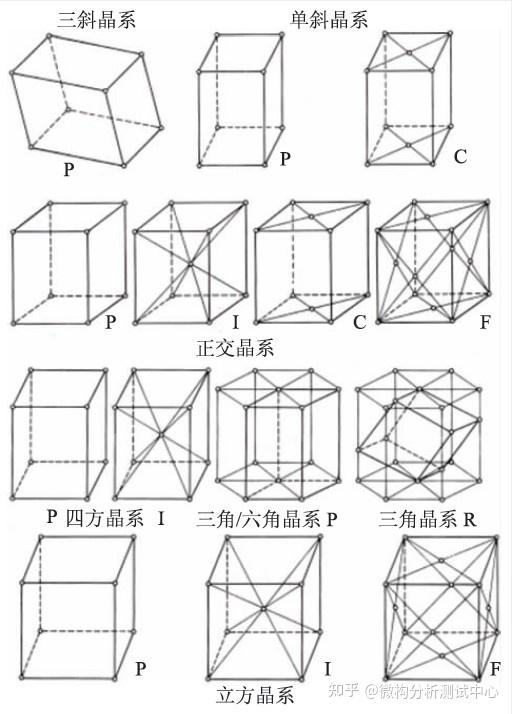 三斜晶系

单斜晶系

P

P

C

P

I

C

F

正交晶系

P 四方晶系 I

三角/六角晶系 P

三角晶系 R

P

I

F

立方晶系

知乎 @微构分析测试中心