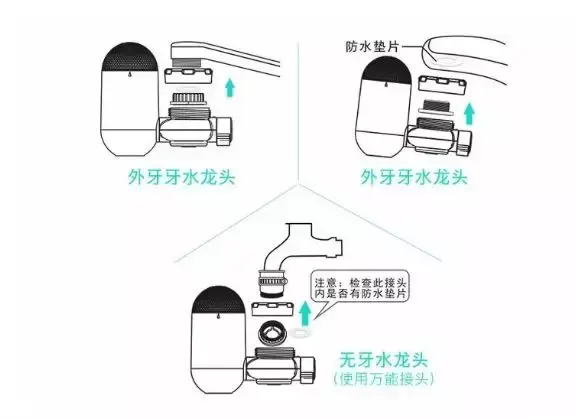 外牙牙水龙头

防水垫片

外牙牙水龙头

注意：检查此接头内是否有防水垫片

无牙水龙头
（使用万能接头）