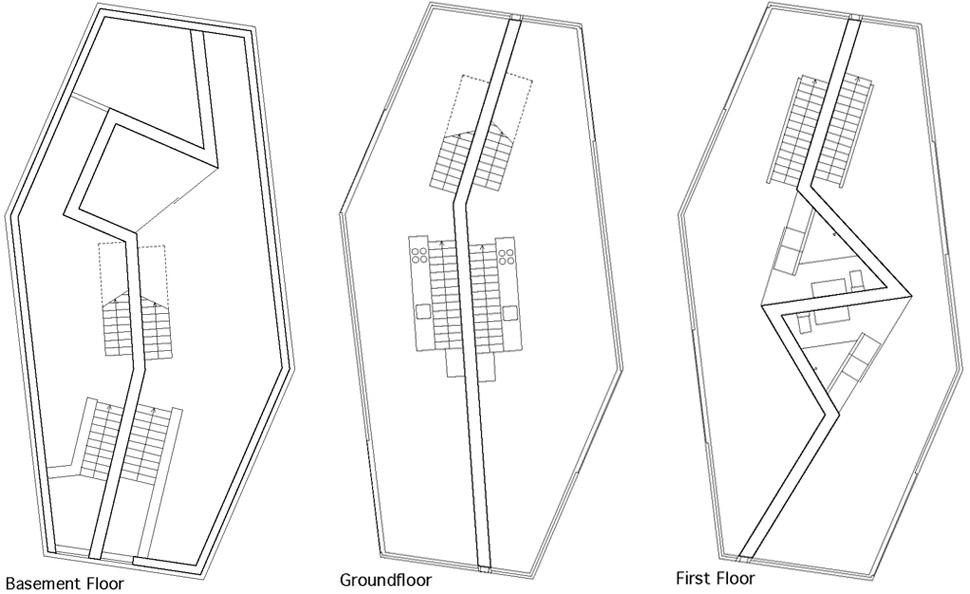 Basement Floor

Groundfloor

First Floor