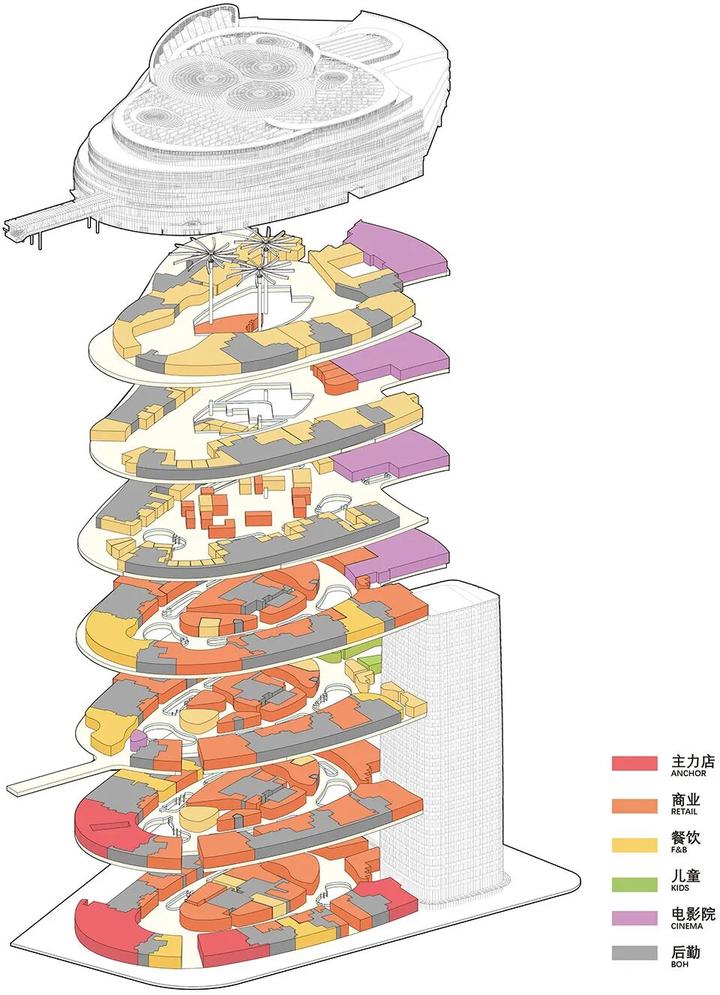 主力店
ANCHOR
商业
RETAIL
餐饮
F&B
儿童
KIDS
电影院
CINEMA
后勤
BOH