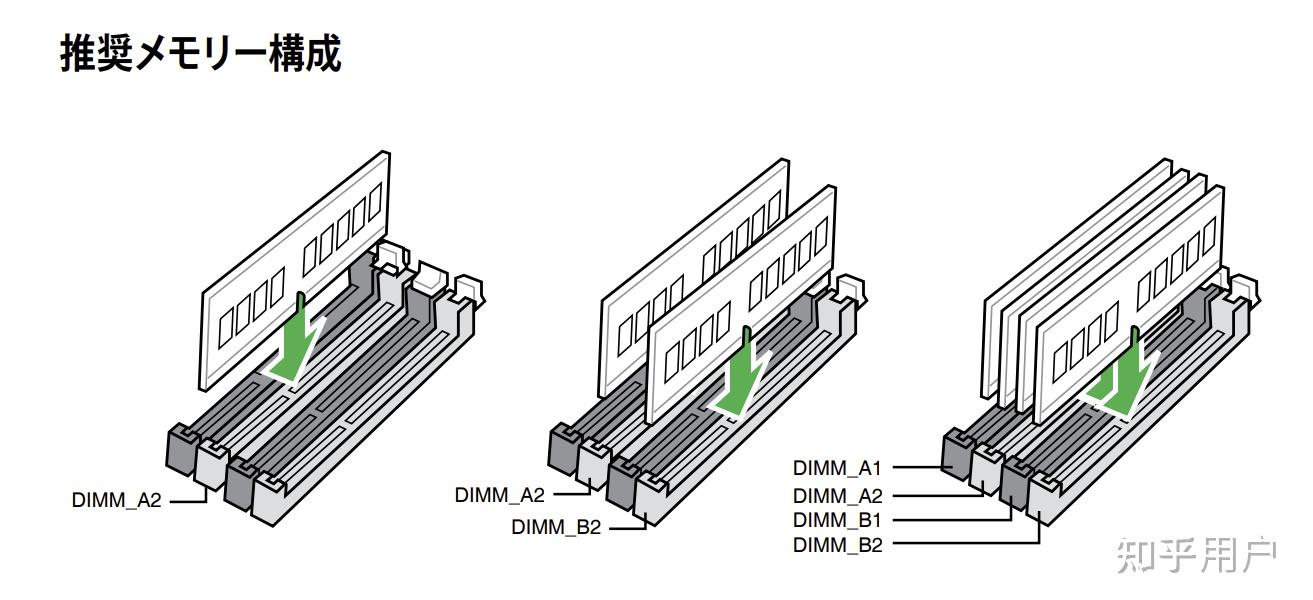 推奨メモリー構成

DIMM_A2

DIMM_A2
DIMM_B2

DIMM_A1
DIMM_A2
DIMM_B1
DIMM_B2

知乎用户