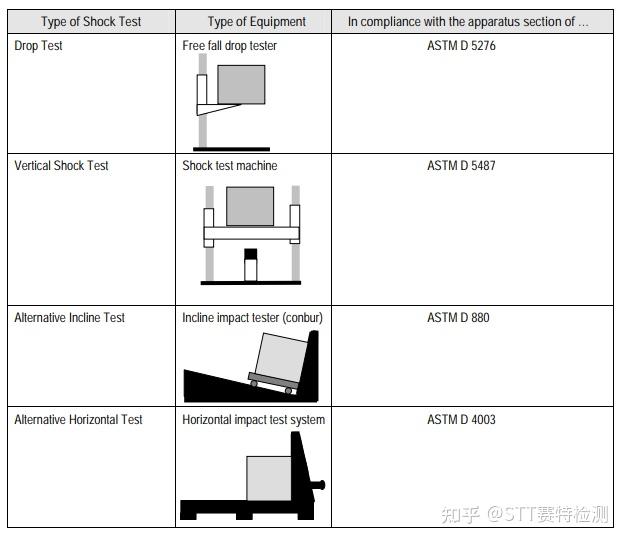 | Type of Shock Test | Type of Equipment | In compliance with the apparatus section of ... |
|---|---|---|
| Drop Test | Free fall drop tester | ASTM D 5276 |
| Vertical Shock Test | Shock test machine | ASTM D 5487 |
| Alternative Incline Test | Incline impact tester (conbur) | ASTM D 880 |
| Alternative Horizontal Test | Horizontal impact test system | ASTM D 4003 |

知乎 @STT赛特检测