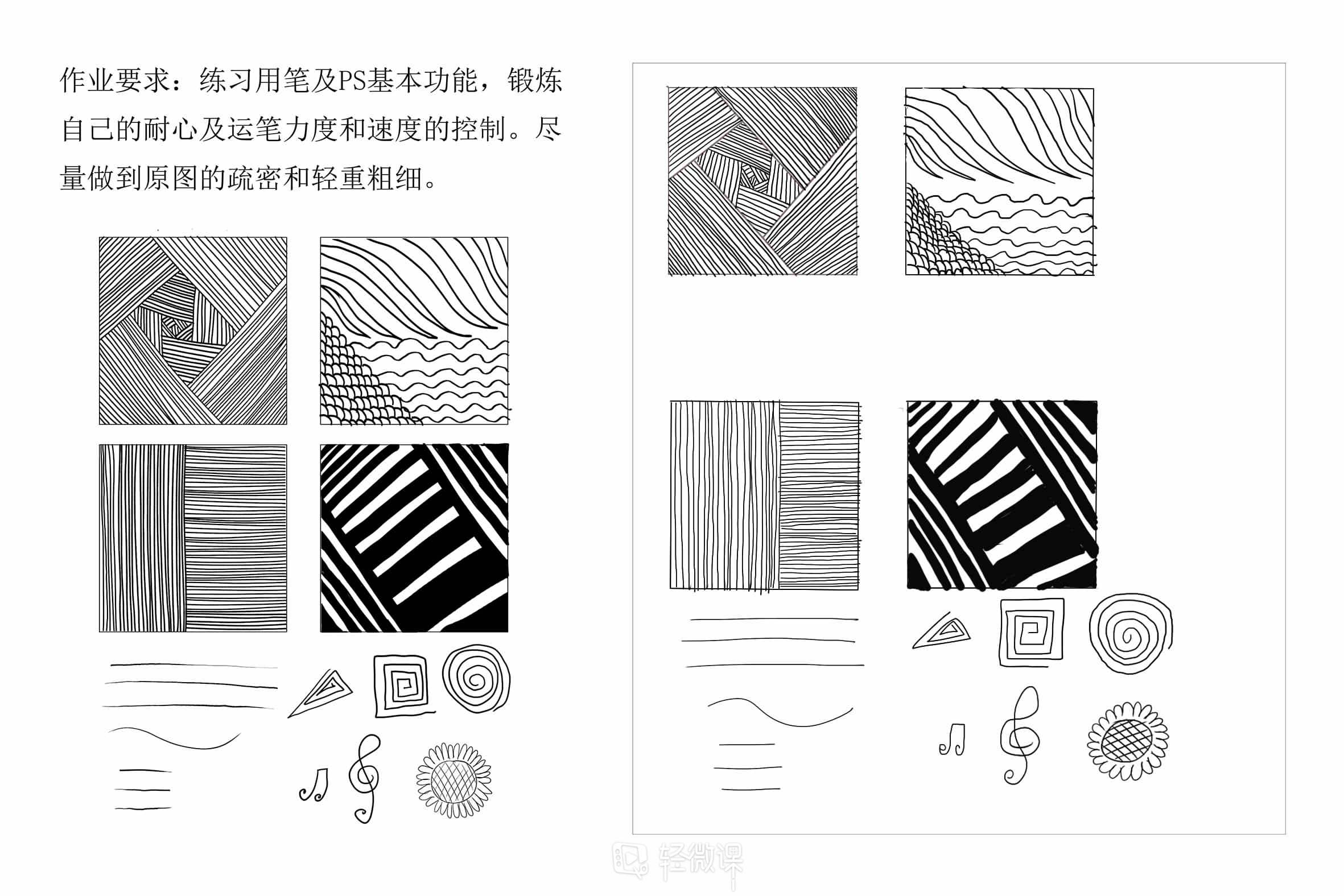 作业要求：练习用笔及PS基本功能，锻炼自己的耐心及运笔力度和速度的控制。尽量做到原图的疏密和轻重粗细。

轻微课