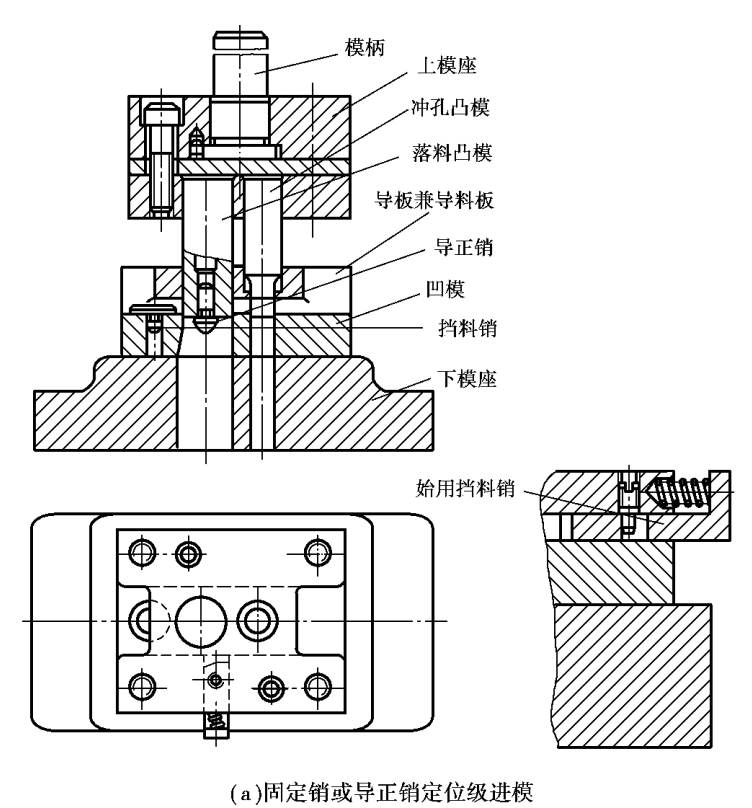 模柄
上模座
冲孔凸模
落料凸模
导板兼导料板
导正销
凹模
挡料销
下模座

始用挡料销

(a)固定销或导正销定位级进模