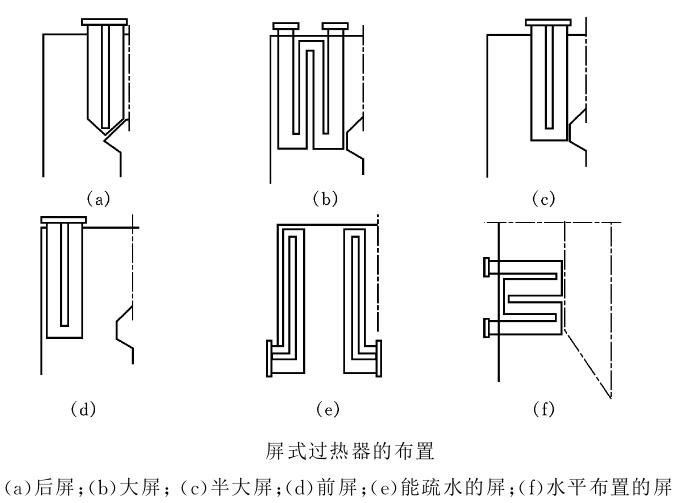 (a)

(b)

(c)

(d)

(e)

(f)

屏式过热器的布置

(a)后屏;(b)大屏;(c)半大屏;(d)前屏;(e)能疏水的屏;(f)水平布置的屏