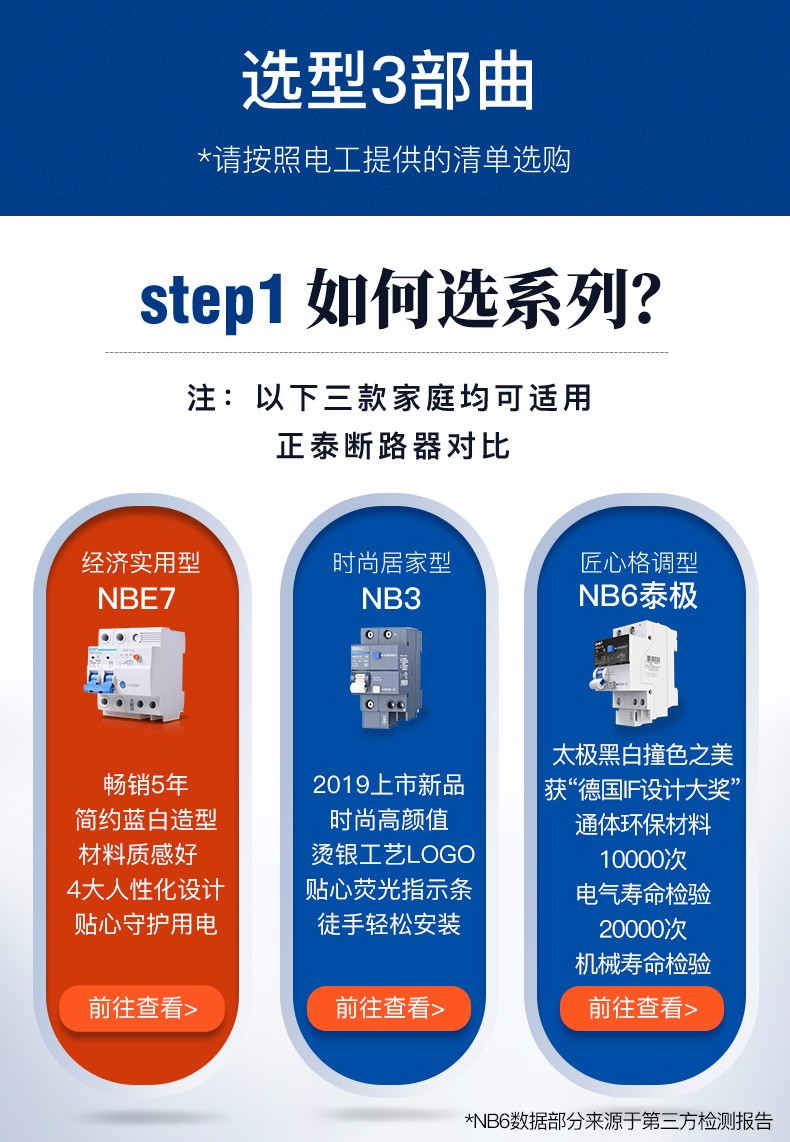 选型3部曲

*请按照电工提供的清单选购

step1 如何选系列?

注：以下三款家庭均可适用
正泰断路器对比

经济实用型
NBE7

畅销5年
简约蓝白造型
材料质感好
4大人性化设计
贴心守护用电

前往查看>

时尚居家型
NB3

2019上市新品
时尚高颜值
烫银工艺LOGO
贴心荧光指示条
徒手轻松安装

前往查看>

匠心格调型
NB6泰极

太极黑白撞色之美
获“德国IF设计大奖”
通体环保材料
10000次
电气寿命检验
20000次
机械寿命检验

前往查看>

*NB6数据部分来源于第三方检测报告