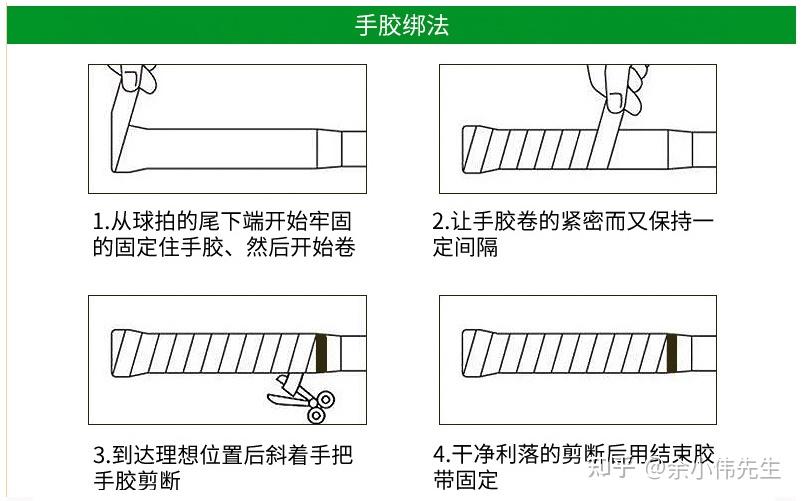 手胶绑法

1.从球拍的尾下端开始牢固的固定住手胶、然后开始卷

2.让手胶卷的紧密而又保持一定间隔

3.到达理想位置后斜着手把手胶剪断

4.干净利落的剪断后用结束胶带固定

知乎 @余小伟先生