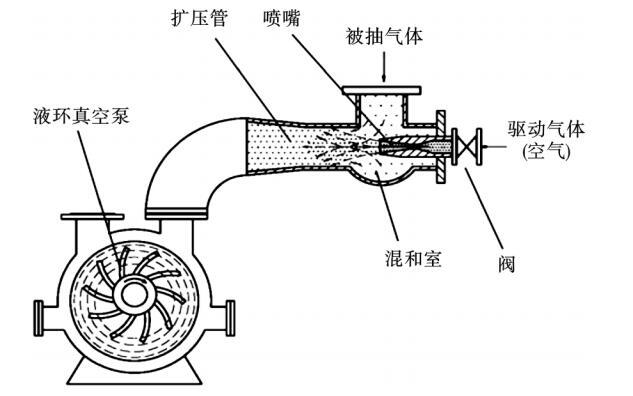 扩压管
喷嘴
被抽气体
液环真空泵
驱动气体
(空气)
混和室
阀