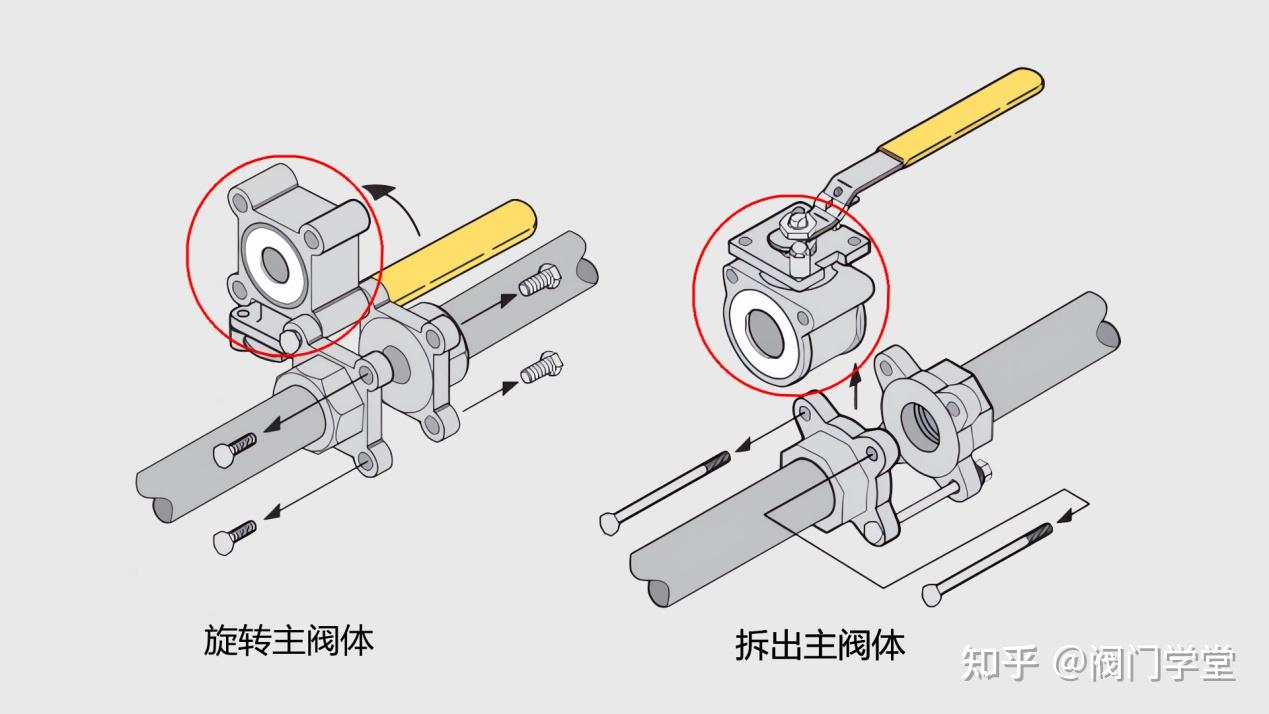 旋转主阀体

拆出主阀体

知乎 @阀门学堂