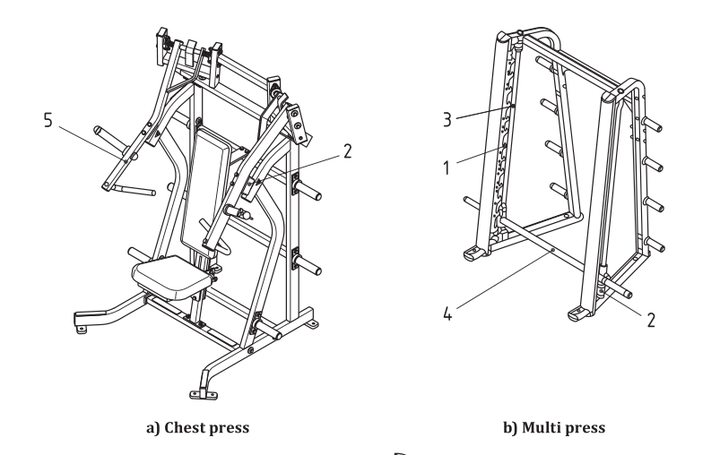 5
2
a) Chest press

3
1
4
2
b) Multi press