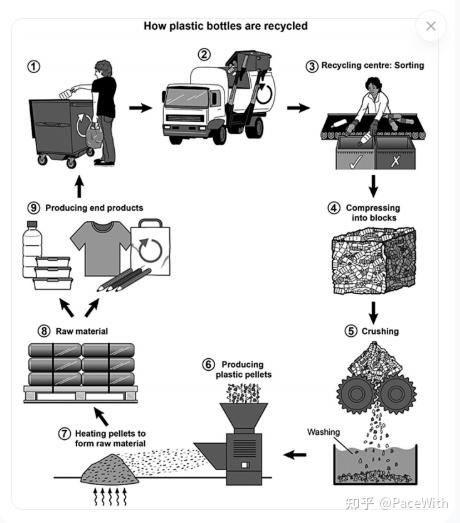 How plastic bottles are recycled

①

②

③ Recycling centre: Sorting

④ Compressing into blocks

⑤ Crushing

Washing

⑥ Producing plastic pellets

⑦ Heating pellets to form raw material

⑧ Raw material

⑨ Producing end products

知乎 @PaceWith