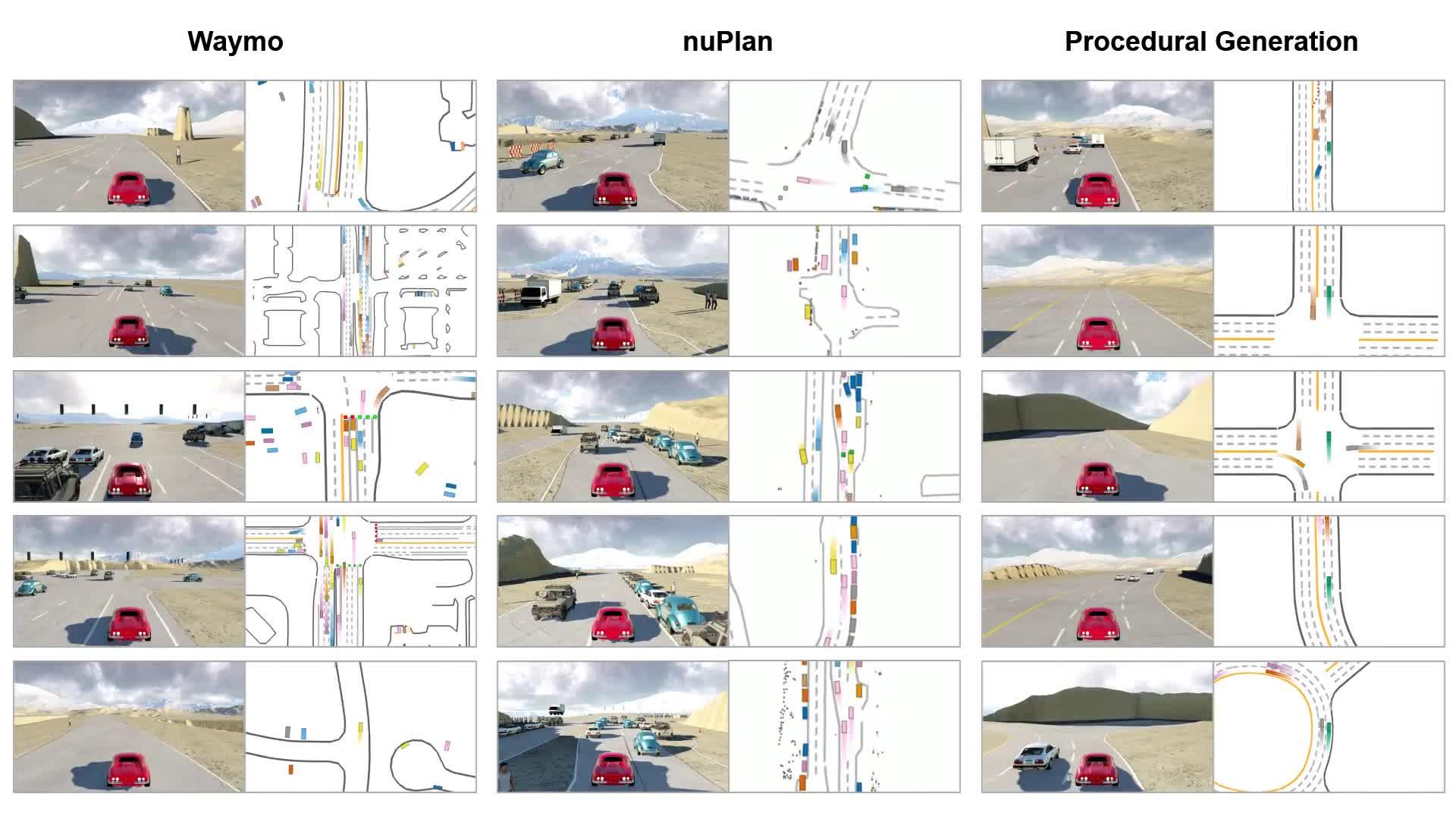 Waymo

nuPlan

Procedural Generation