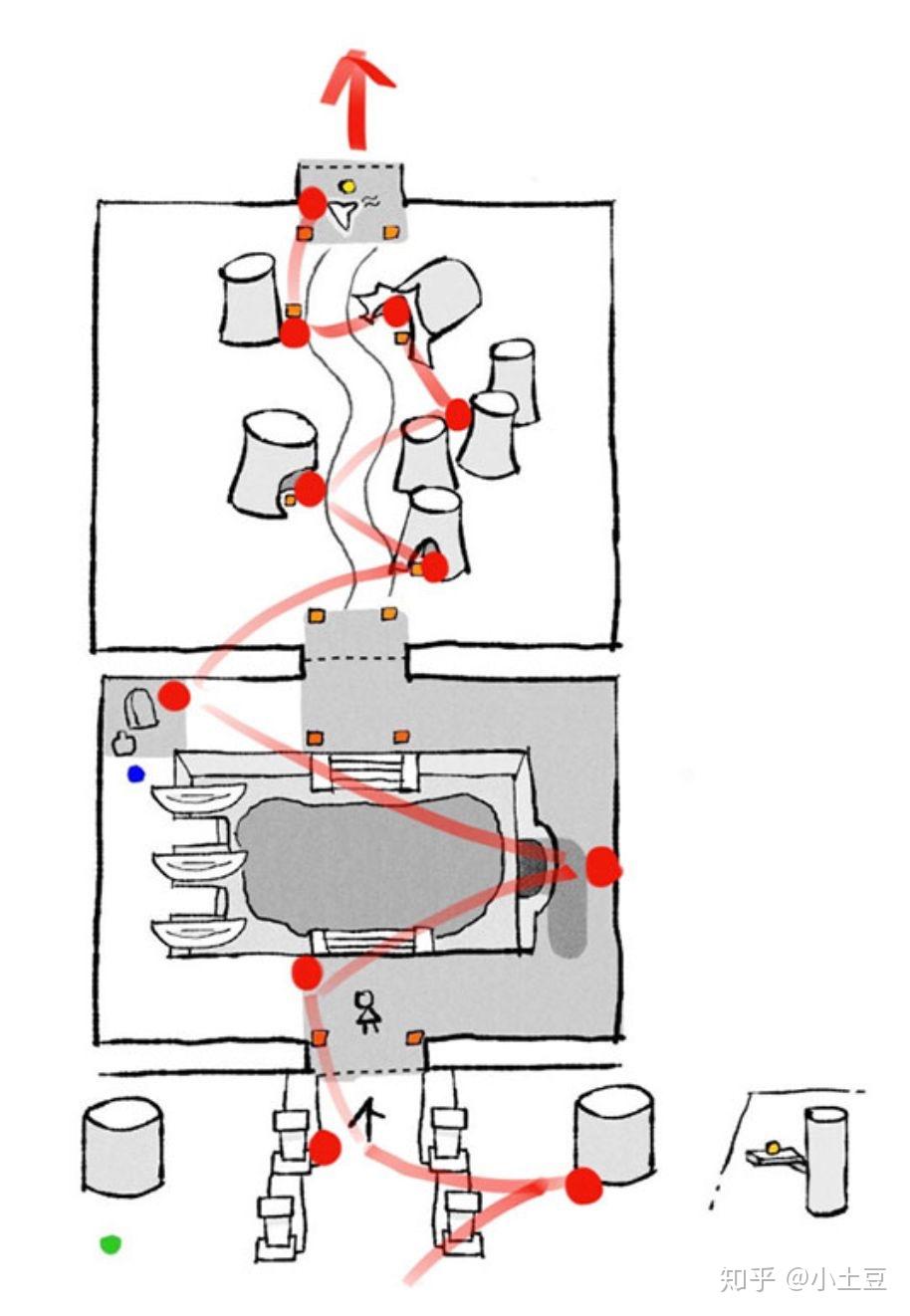 知乎 @小土豆