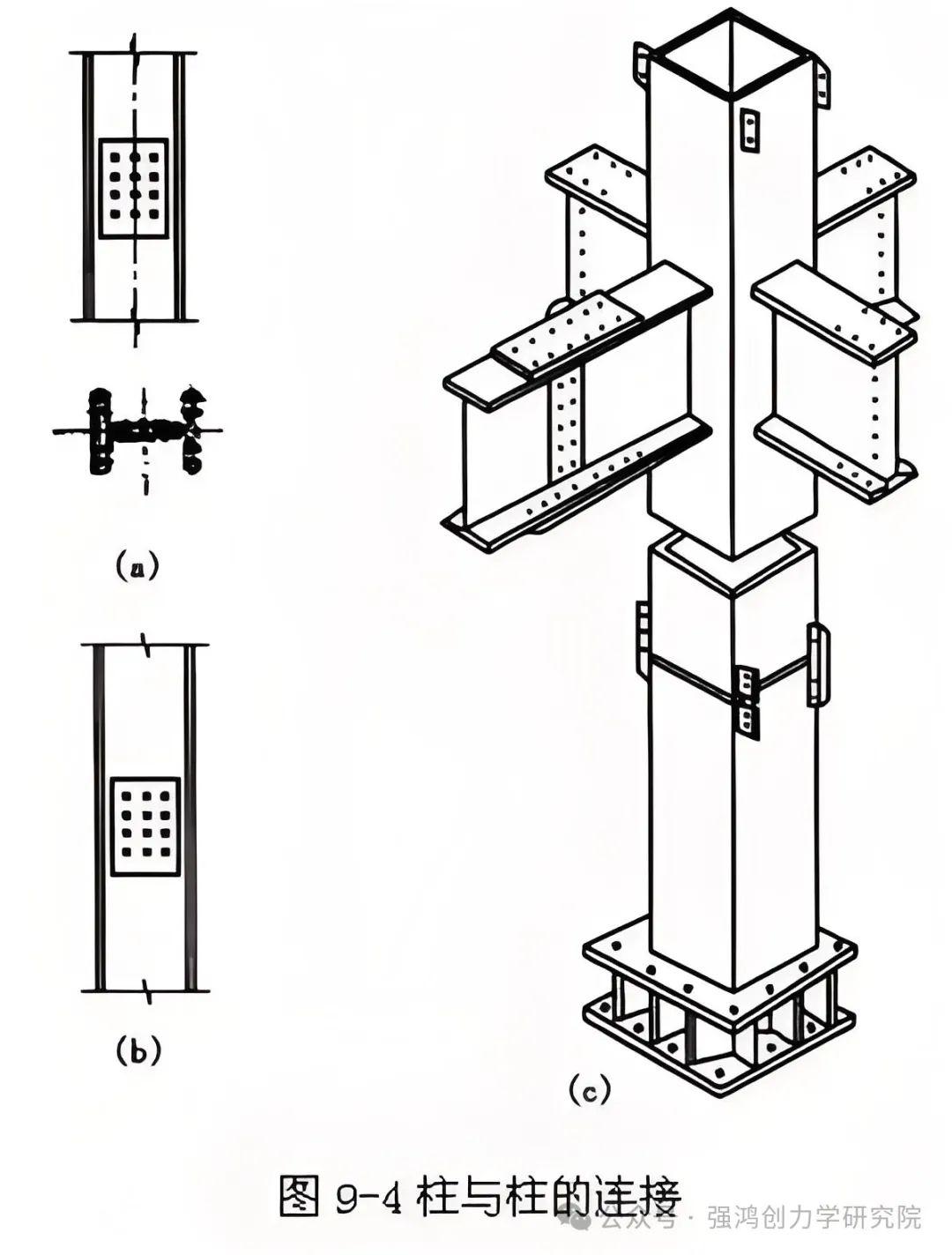 (a)

(b)

(c)

图 9-4 柱与柱的连接

公众号 · 强鸿创力学研究院