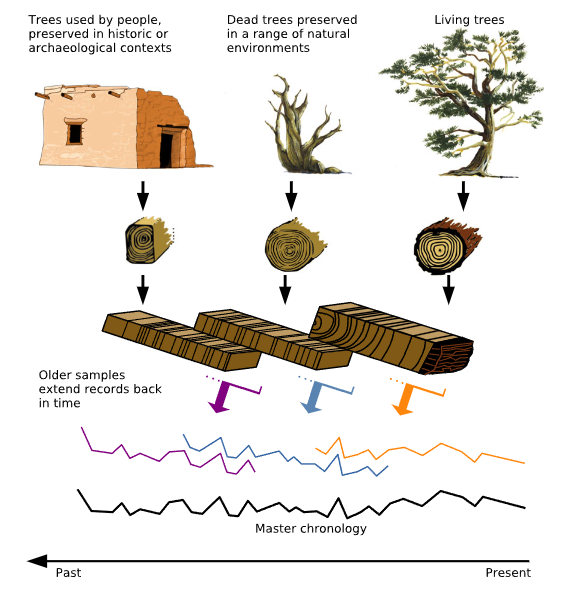 Trees used by people, preserved in historic or archaeological contexts

Dead trees preserved in a range of natural environments

Living trees

Older samples extend records back in time

Master chronology

Past

Present