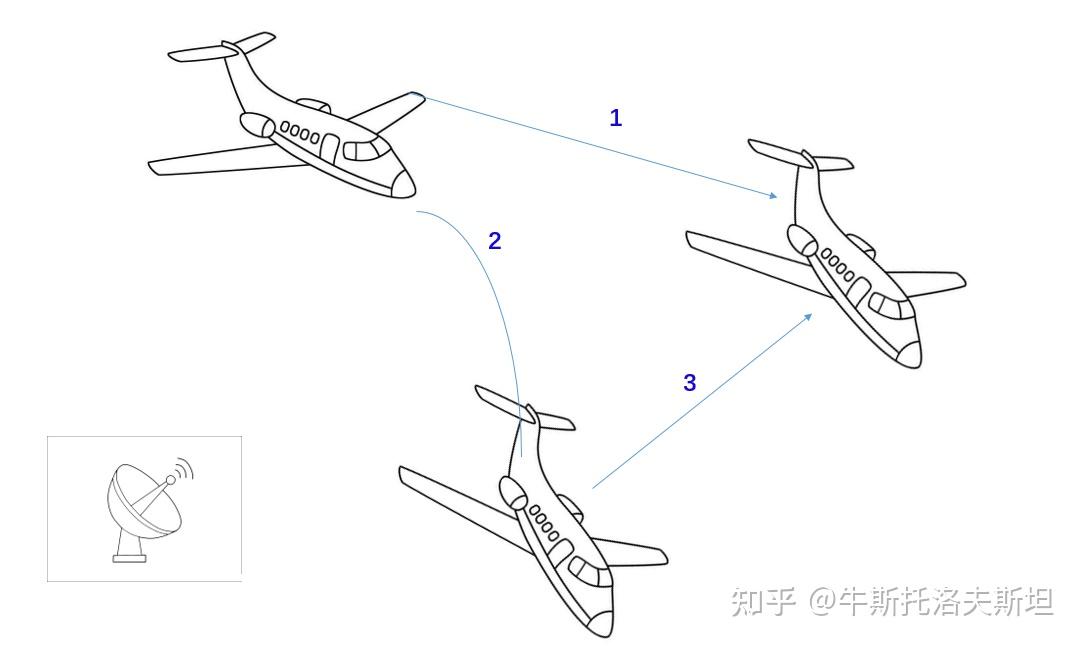 1

2

3

知乎 @牛斯托洛夫斯坦