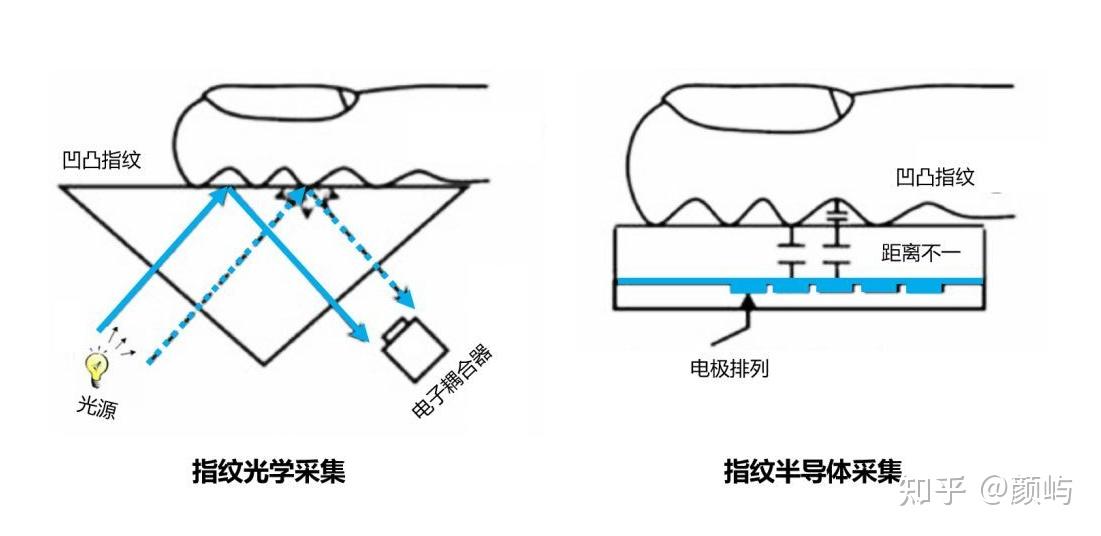 凹凸指纹

光源

电子耦合器

指纹光学采集

凹凸指纹

距离不一

电极排列

指纹半导体采集

知乎 @颜屿