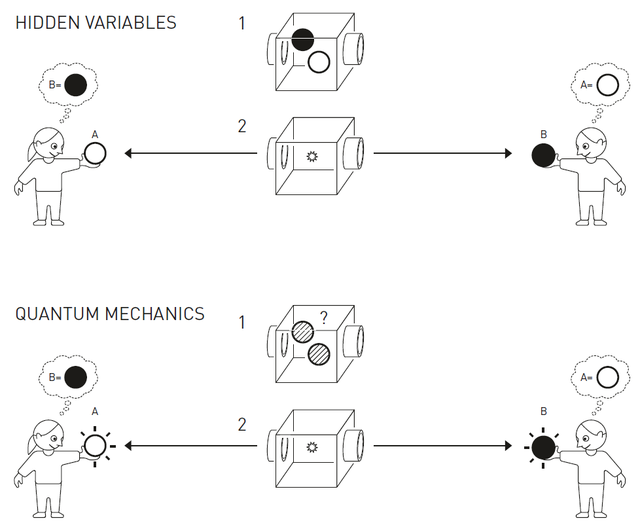 HIDDEN VARIABLES

1

B=

A=

2

A

B

QUANTUM MECHANICS

1

?

B=

A=

2

A

B