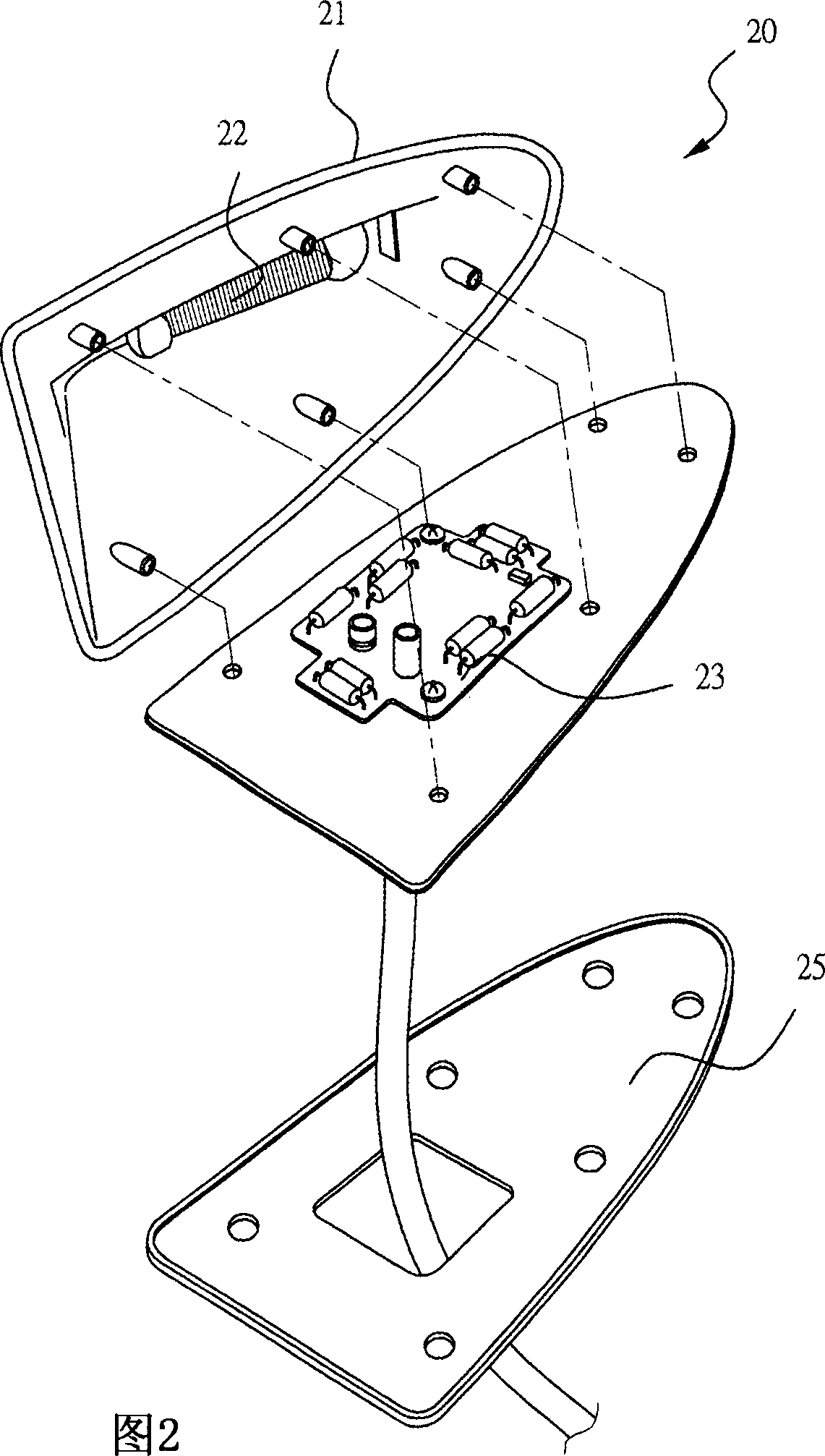 21
20
22
23
25
图2