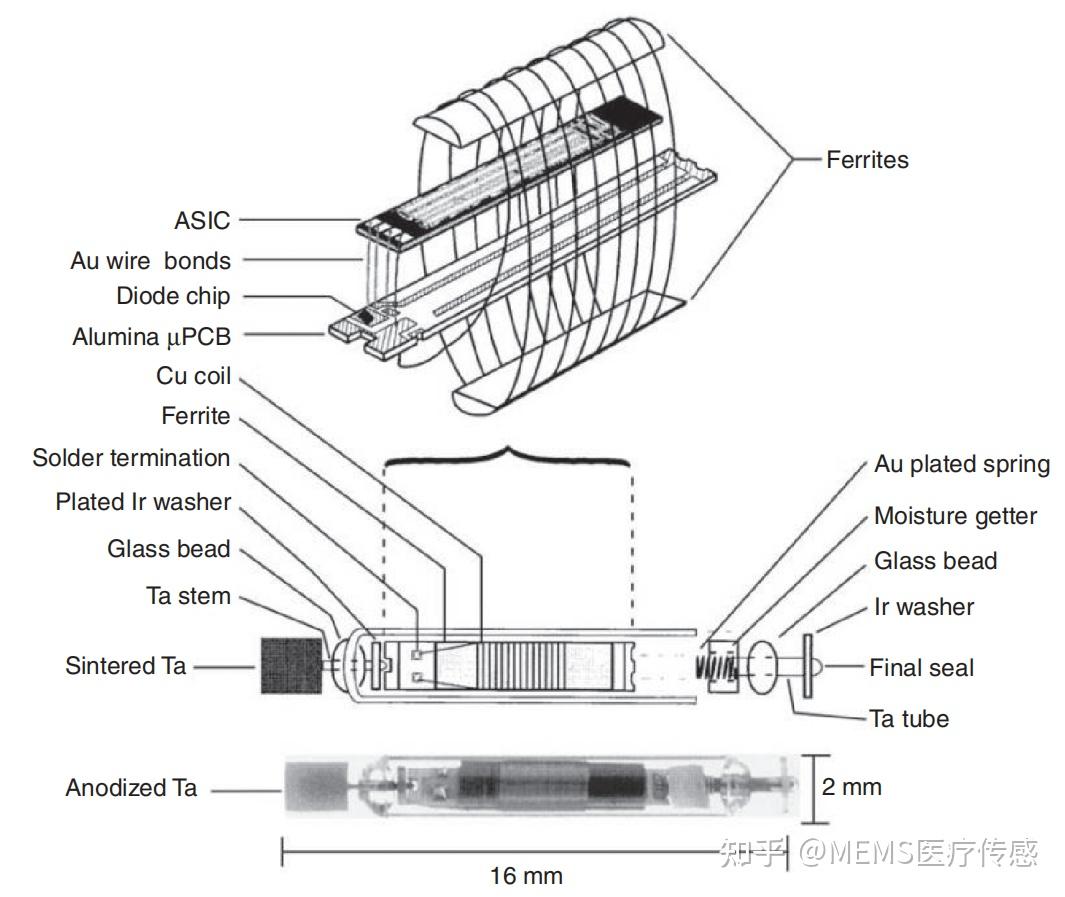 Ferrites
ASIC
Au wire bonds
Diode chip
Alumina μPCB
Cu coil
Ferrite
Solder termination
Plated Ir washer
Glass bead
Ta stem
Sintered Ta
Au plated spring
Moisture getter
Glass bead
Ir washer
Final seal
Ta tube
Anodized Ta
2 mm
16 mm
知乎 @MEMS医疗传感