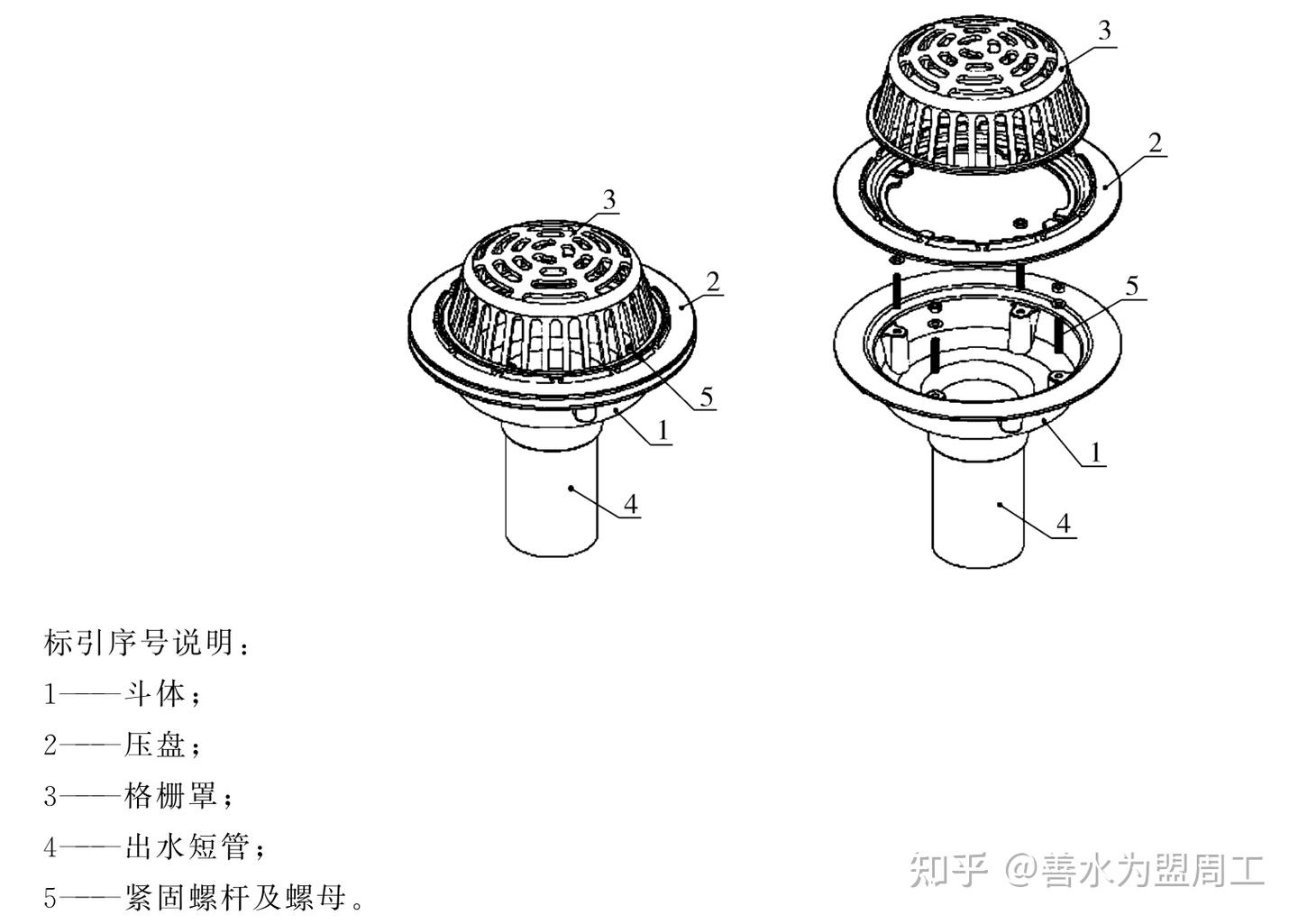 3
2
5
1
4

3
2
5
1
4

标引序号说明：
1——斗体；
2——压盘；
3——格栅罩；
4——出水短管；
5——紧固螺杆及螺母。

知乎 @善水为盟周工