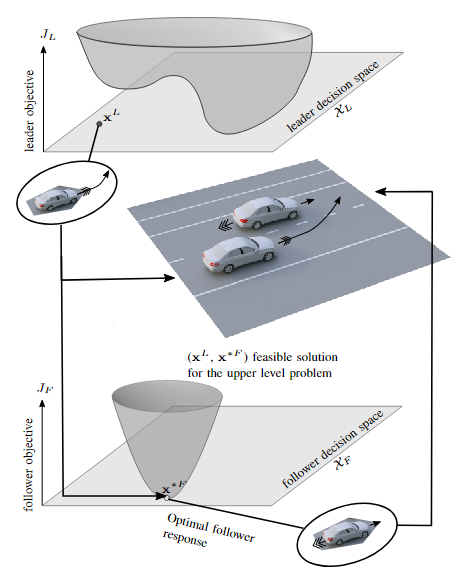 $J_L$

leader objective

$\mathbf{x}^L$

leader decision space
$\mathcal{X}_L$

$(\mathbf{x}^L, \mathbf{x}^{*F})$ feasible solution for the upper level problem

$J_F$

follower objective

$\mathbf{x}^{*F}$

follower decision space
$\mathcal{X}_F$

Optimal follower response