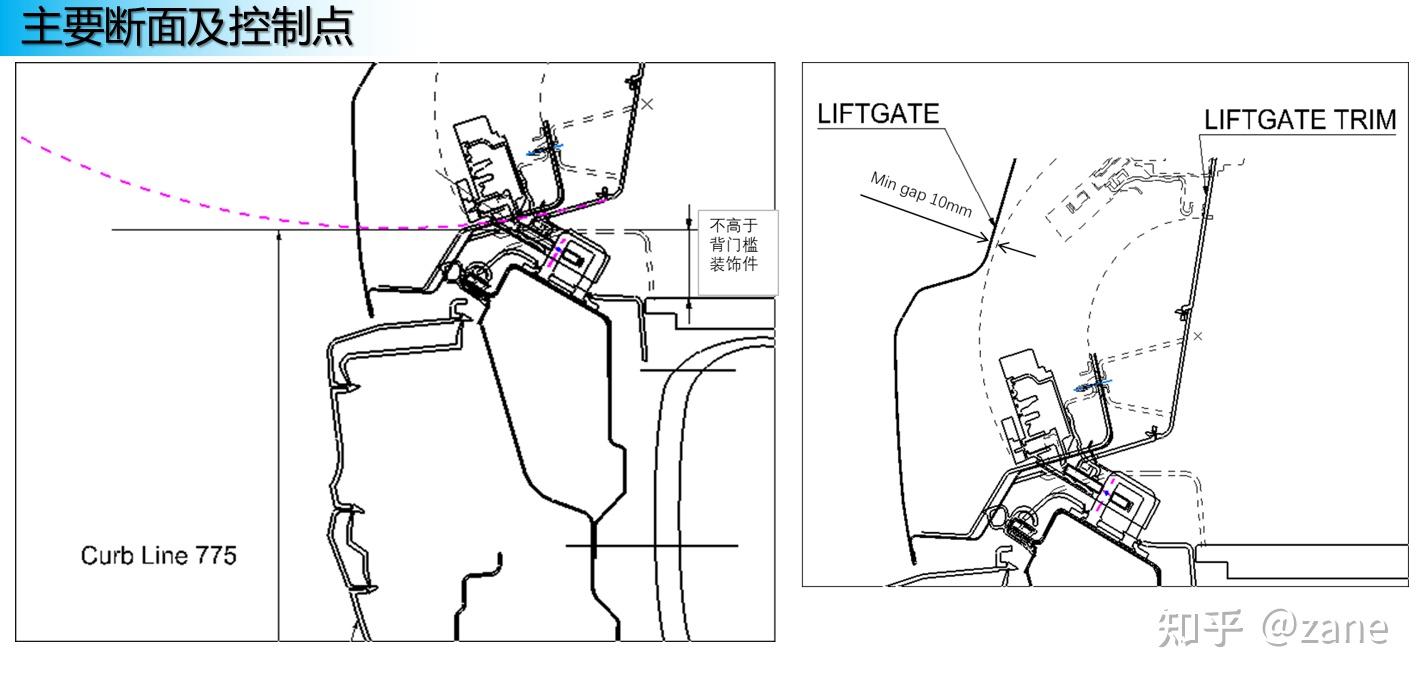 主要断面及控制点

不高于背门槛装饰件

Curb Line 775

LIFTGATE

LIFTGATE TRIM

Min gap 10mm

知乎 @zane