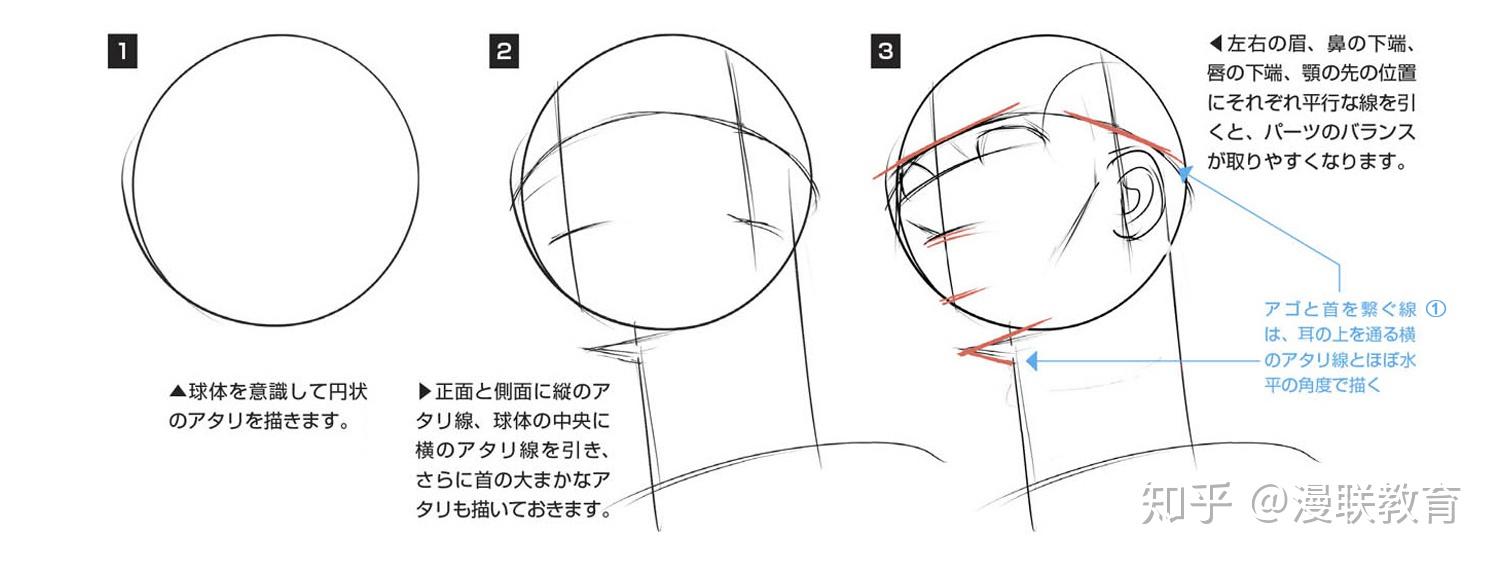 1

▲球体を意識して円状のアタリを描きます。

2

▶正面と側面に縦のアタリ線、球体の中央に横のアタリ線を引き、さらに首の大まかなアタリも描いておきます。

3

◀左右の眉、鼻の下端、唇の下端、顎の先の位置にそれぞれ平行な線を引くと、パーツのバランスが取りやすくなります。

アゴと首を繋ぐ線 ① は、耳の上を通る横のアタリ線とほぼ水平の角度で描く

知乎 @漫联教育