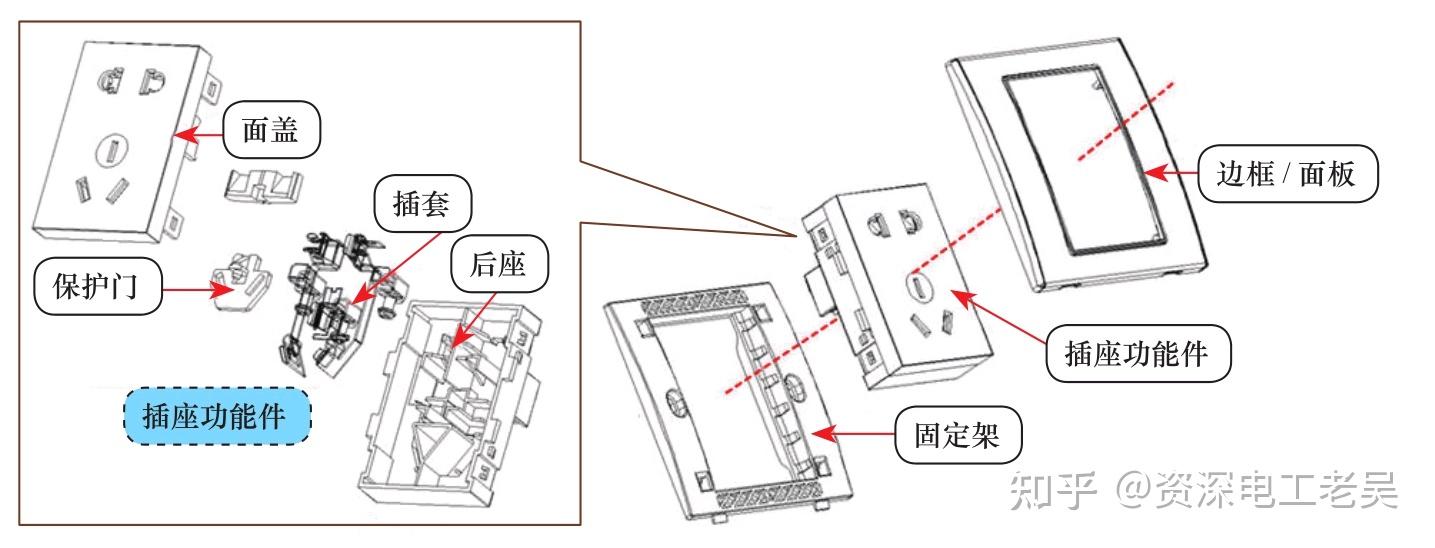 面盖

插套

后座

保护门

插座功能件

边框 / 面板

插座功能件

固定架

知乎 @资深电工老吴