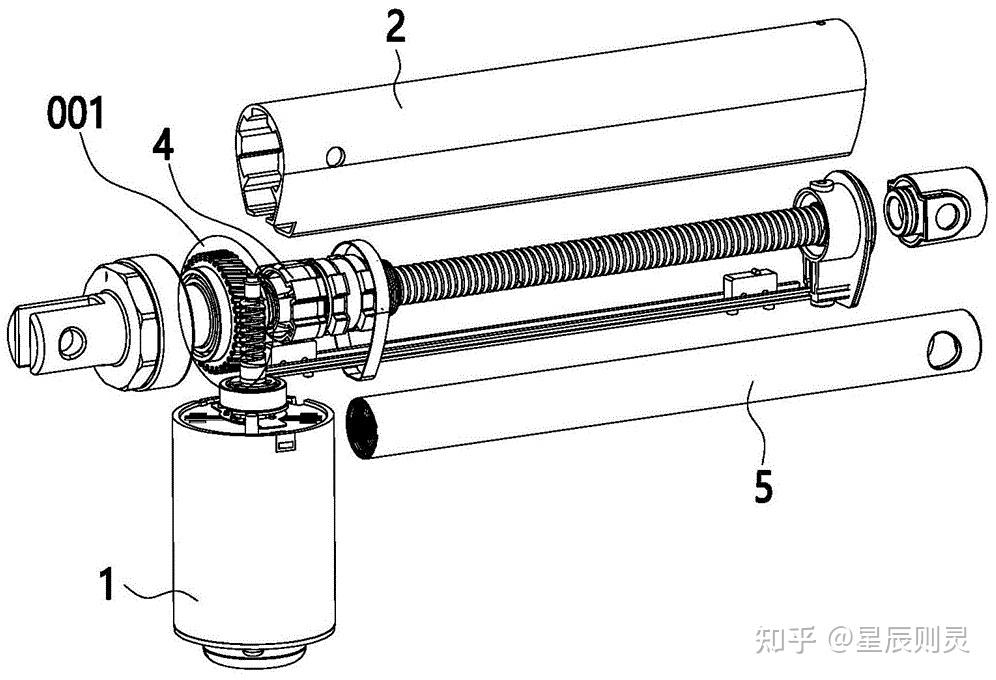 2
001
4
5
1
知乎 @星辰则灵