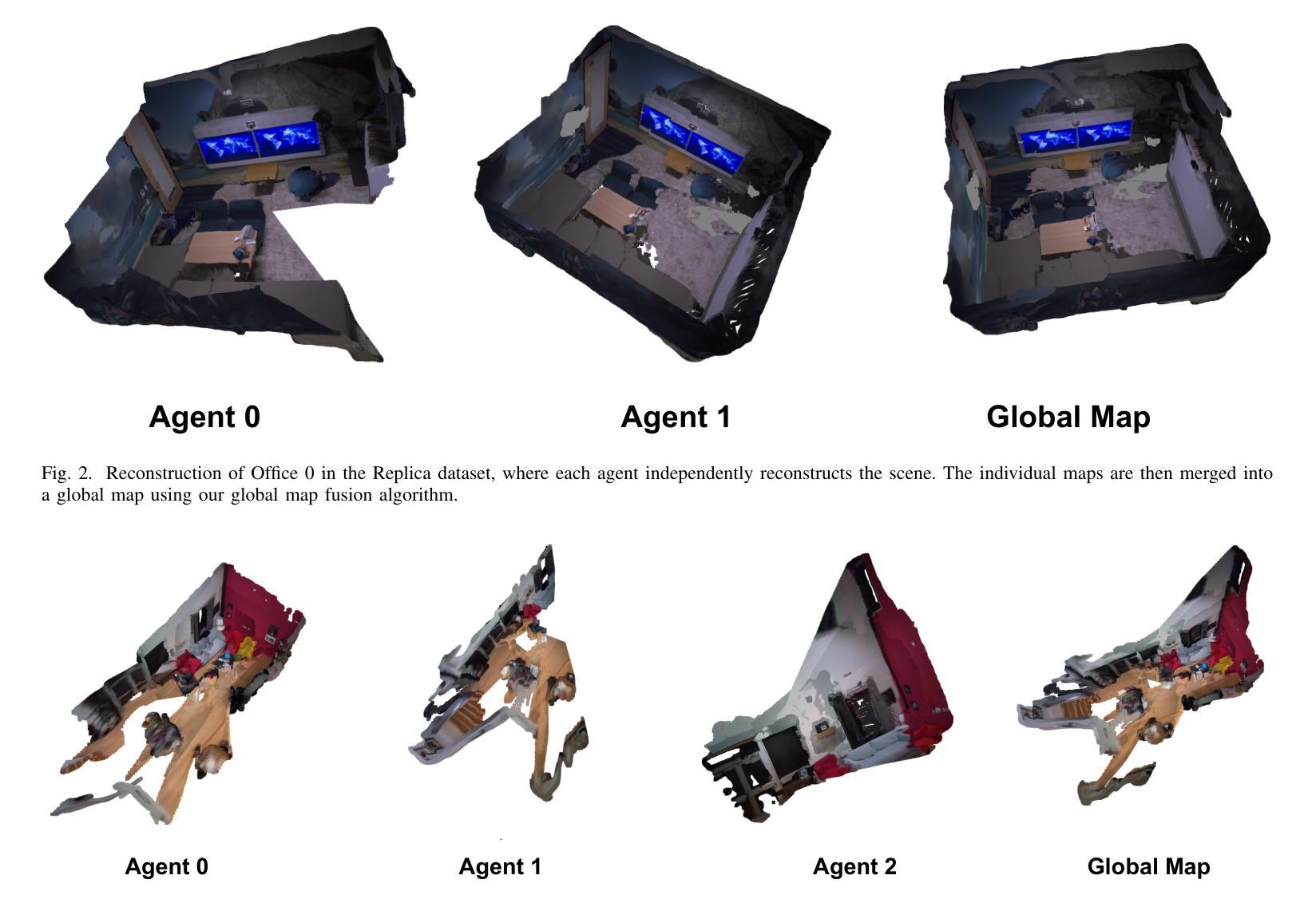 Agent 0

Agent 1

Global Map

Fig. 2. Reconstruction of Office 0 in the Replica dataset, where each agent independently reconstructs the scene. The individual maps are then merged into a global map using our global map fusion algorithm.

Agent 0

Agent 1

Agent 2

Global Map