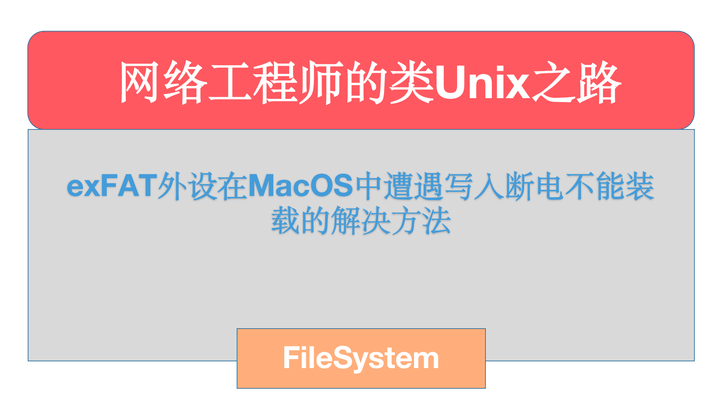 网络工程师的类Unix之路

exFAT外设在MacOS中遭遇写入断电不能装载的解决方法

FileSystem