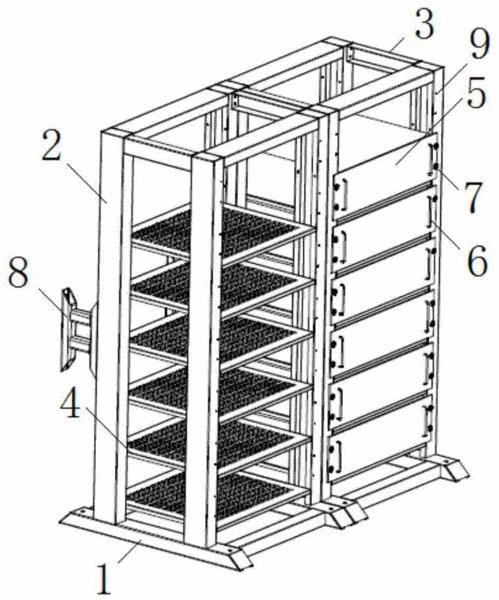 3
9
5
2
7
6
8
4
1