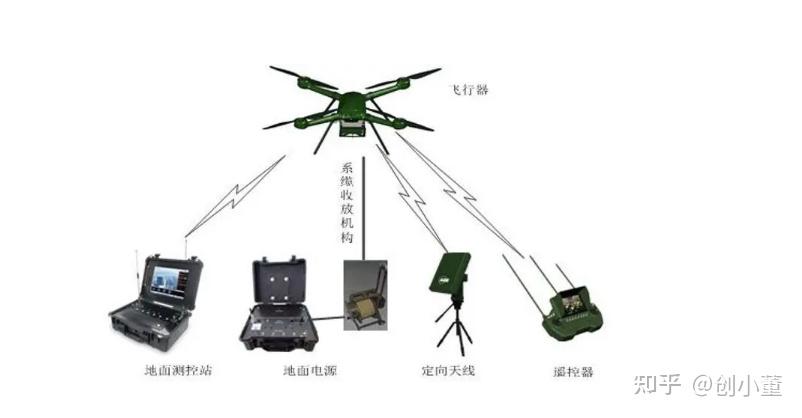 飞行器

系缆收放机构

地面测控站

地面电源

定向天线

遥控器

知乎 @创小董