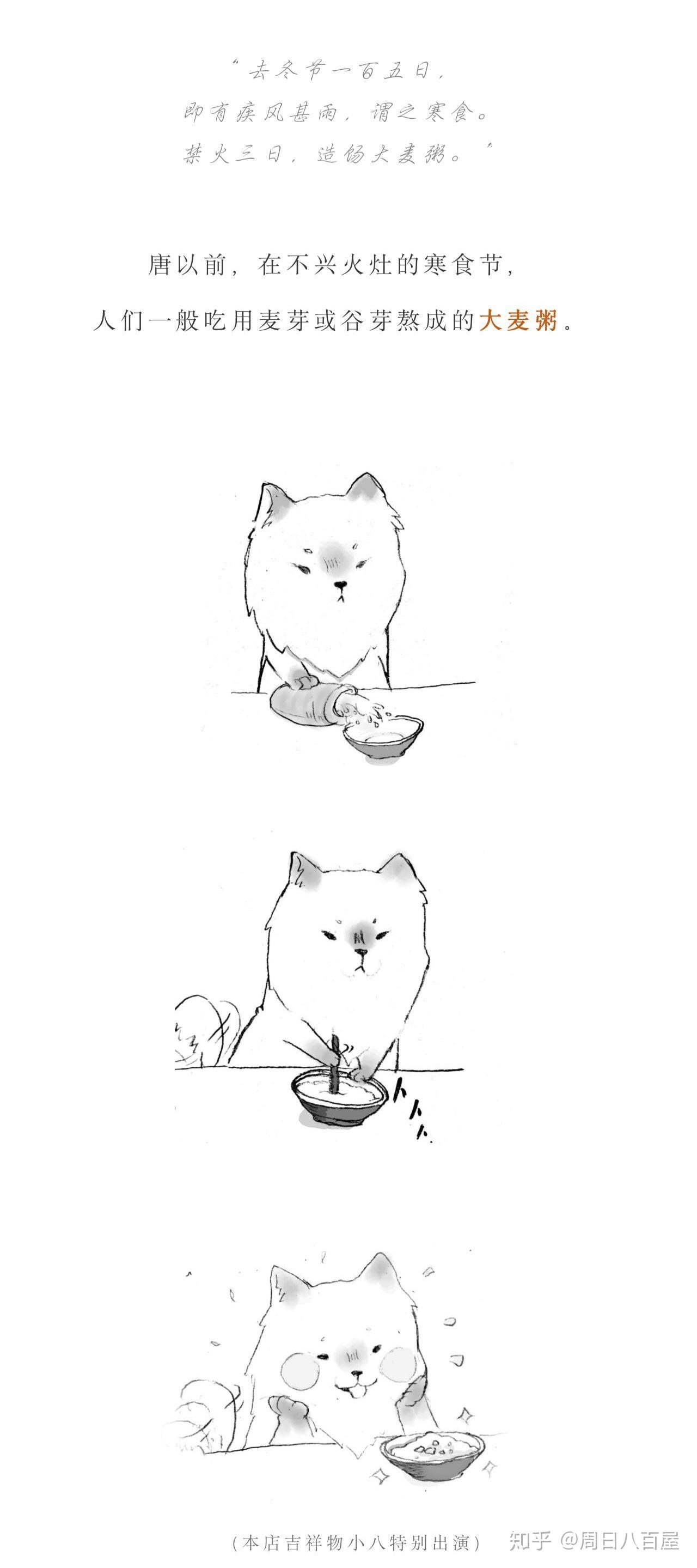 “去冬节一百五日，
即有疾风甚雨，谓之寒食。
禁火三日，造饧大麦粥。”

唐以前，在不兴火灶的寒食节，
人们一般吃用麦芽或谷芽熬成的大麦粥。

（本店吉祥物小八特别出演）

知乎 @周日八百屋