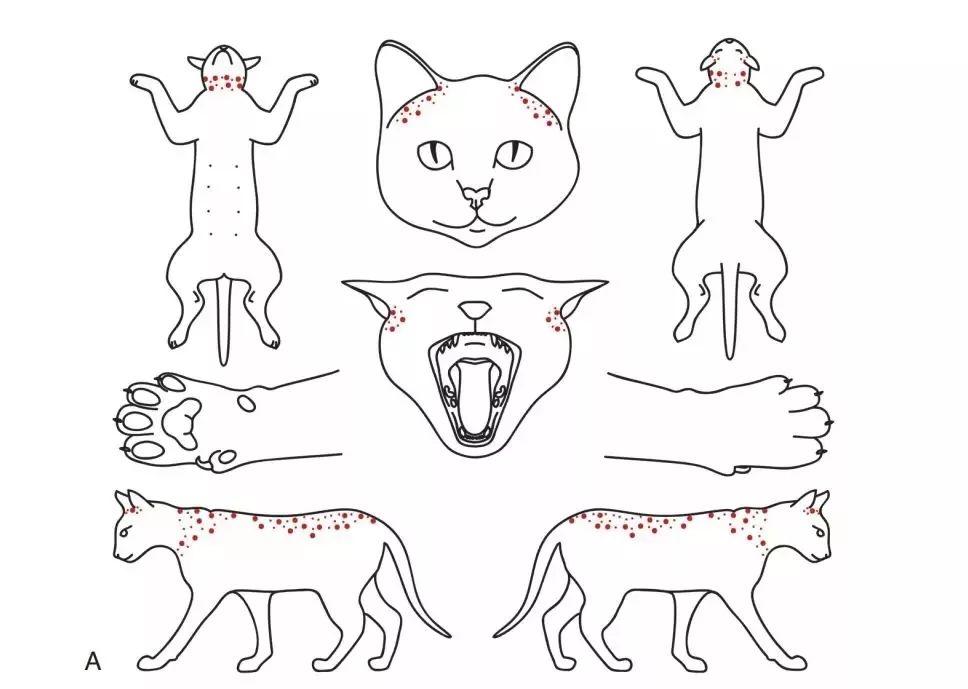 A