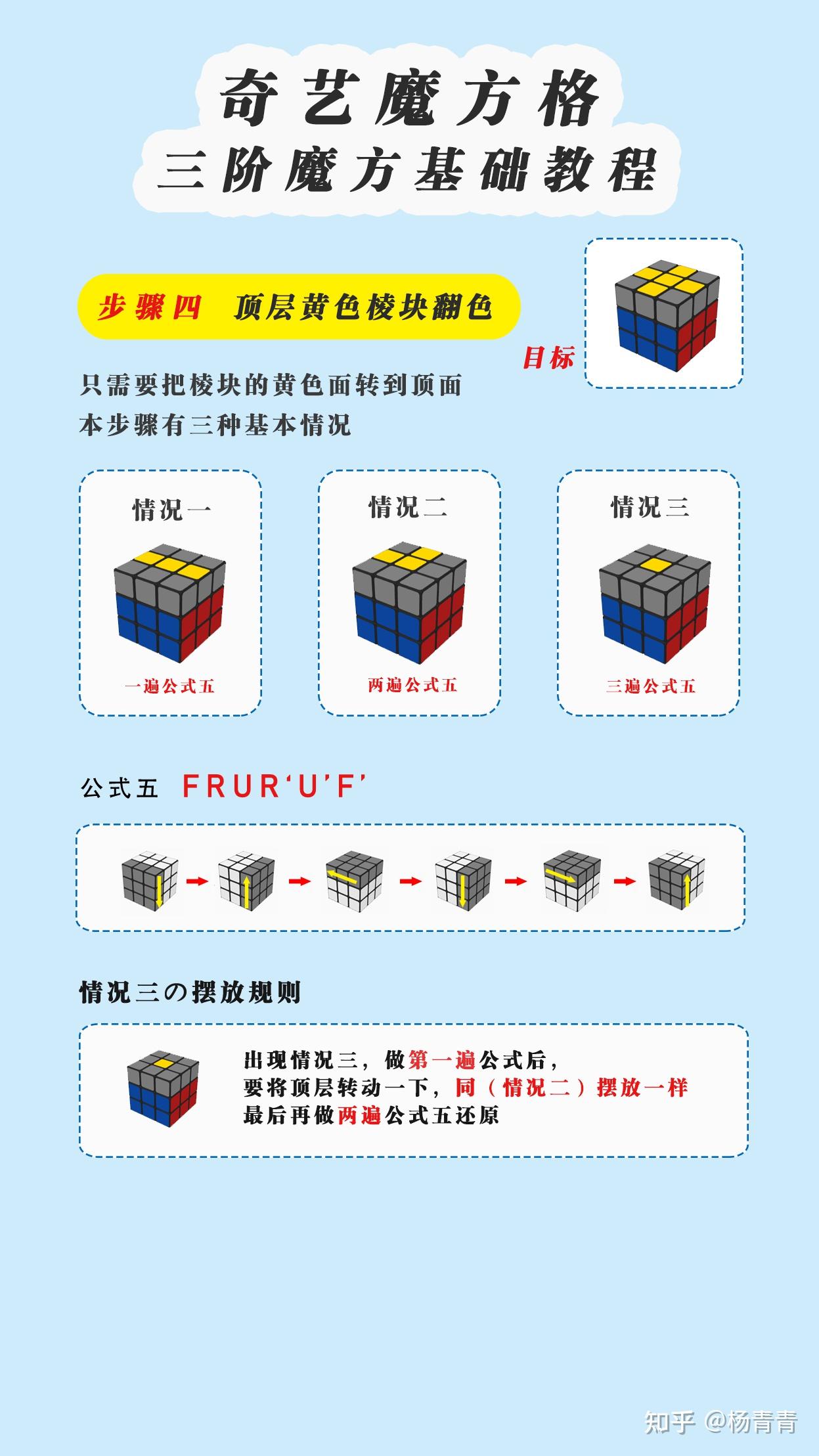 奇艺魔方格
三阶魔方基础教程

步骤四 顶层黄色棱块翻色

目标

只需要把棱块的黄色面转到顶面
本步骤有三种基本情况

情况一
一遍公式五

情况二
两遍公式五

情况三
三遍公式五

公式五 FRUR‘U’F’

情况三の摆放规则

出现情况三，做第一遍公式后，
要将顶层转动一下，同（情况二）摆放一样
最后再做两遍公式五还原

知乎 @杨青青