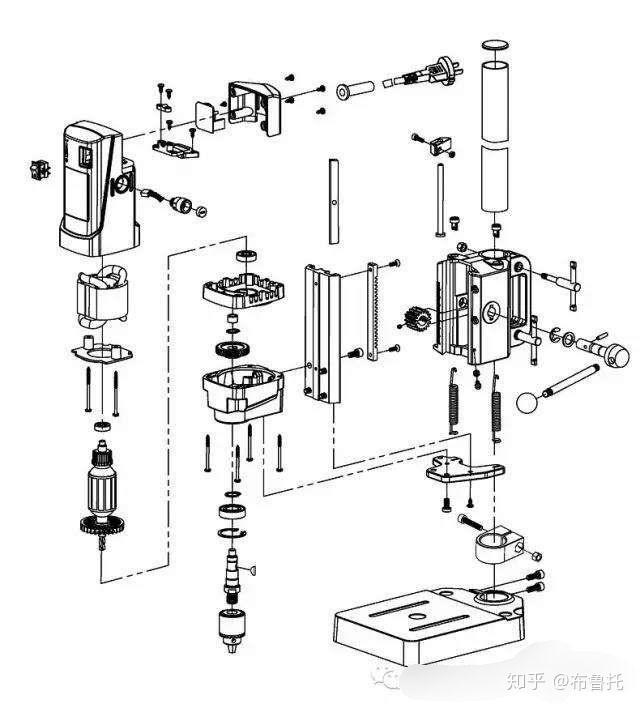 知乎 @布鲁托