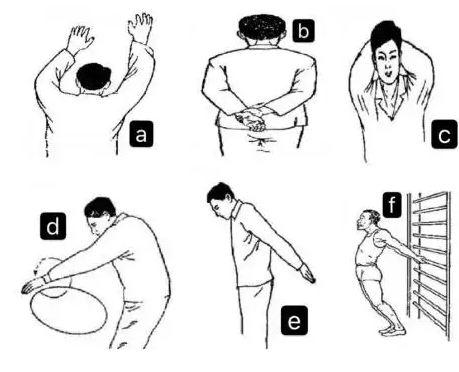 a
b
c
d
e
f