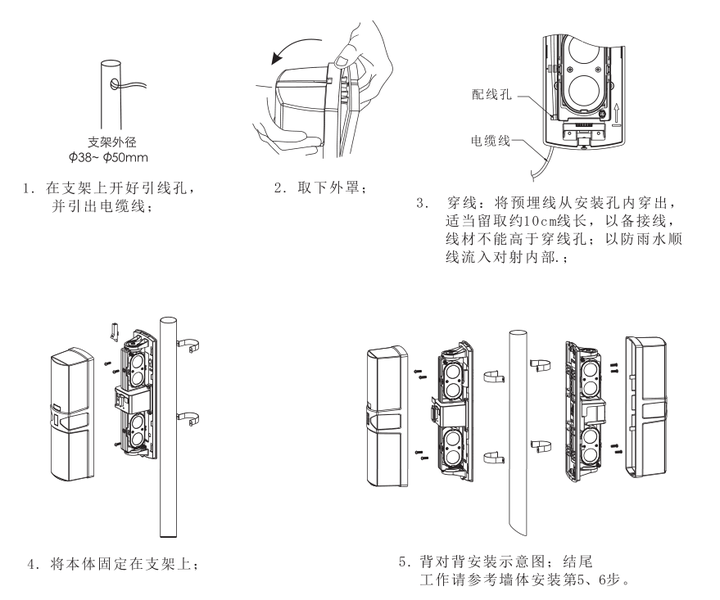 支架外径
Φ38~ Φ50mm

1. 在支架上开好引线孔，并引出电缆线；

2. 取下外罩；

配线孔

电缆线

3. 穿线：将预埋线从安装孔内穿出，适当留取约10cm线长，以备接线，线材不能高于穿线孔；以防雨水顺线流入对射内部.；

4. 将本体固定在支架上；

5. 背对背安装示意图；结尾工作请参考墙体安装第5、6步。