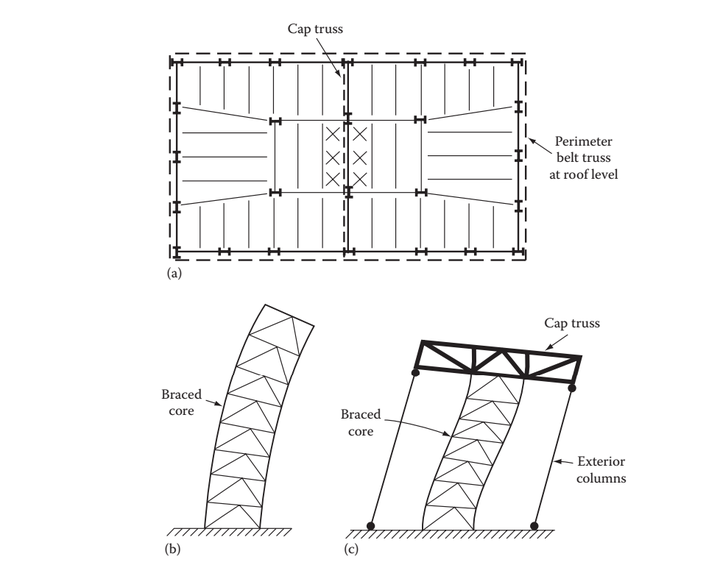 Cap truss

Perimeter belt truss at roof level

(a)

Braced core

(b)

Cap truss

Braced core

Exterior columns

(c)