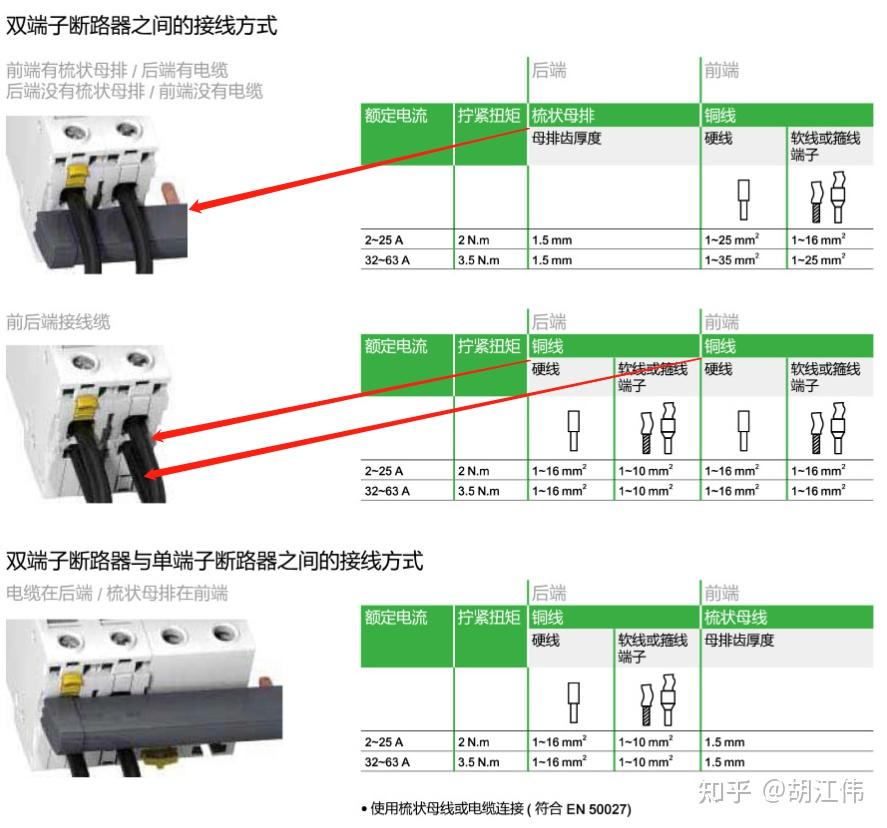 双端子断路器之间的接线方式

前端有梳状母排 / 后端有电缆
后端没有梳状母排 / 前端没有电缆

| | | 后端 | 前端 | |
|---|---|---|---|---|
| 额定电流 | 拧紧扭矩 | 梳状母排 | 铜线 | |
| | | 母排齿厚度 | 硬线 | 软线或箍线端子 |
| 2~25 A | 2 N.m | 1.5 mm | 1~25 mm$^2$ | 1~16 mm$^2$ |
| 32~63 A | 3.5 N.m | 1.5 mm | 1~35 mm$^2$ | 1~25 mm$^2$ |

前后端接线缆

| | | 后端 | | 前端 | |
|---|---|---|---|---|---|
| 额定电流 | 拧紧扭矩 | 铜线 | | 铜线 | |
| | | 硬线 | 软线或箍线端子 | 硬线 | 软线或箍线端子 |
| 2~25 A | 2 N.m | 1~16 mm$^2$ | 1~10 mm$^2$ | 1~16 mm$^2$ | 1~16 mm$^2$ |
| 32~63 A | 3.5 N.m | 1~16 mm$^2$ | 1~10 mm$^2$ | 1~16 mm$^2$ | 1~16 mm$^2$ |

双端子断路器与单端子断路器之间的接线方式

电缆在后端 / 梳状母排在前端

| | | 后端 | | 前端 |
|---|---|---|---|---|
| 额定电流 | 拧紧扭矩 | 铜线 | | 梳状母线 |
| | | 硬线 | 软线或箍线端子 | 母排齿厚度 |
| 2~25 A | 2 N.m | 1~16 mm$^2$ | 1~10 mm$^2$ | 1.5 mm |
| 32~63 A | 3.5 N.m | 1~16 mm$^2$ | 1~10 mm$^2$ | 1.5 mm |

• 使用梳状母线或电缆连接 ( 符合 EN 50027)

知乎 @胡江伟