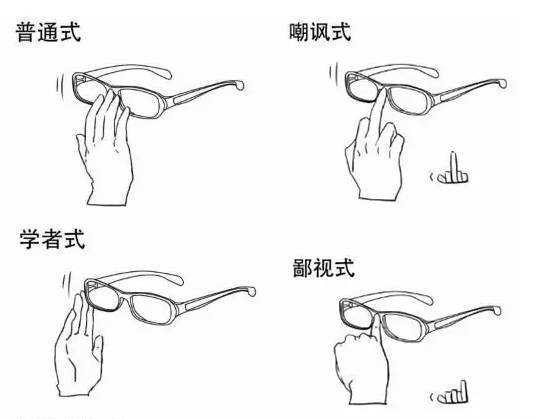 普通式

嘲讽式

学者式

鄙视式