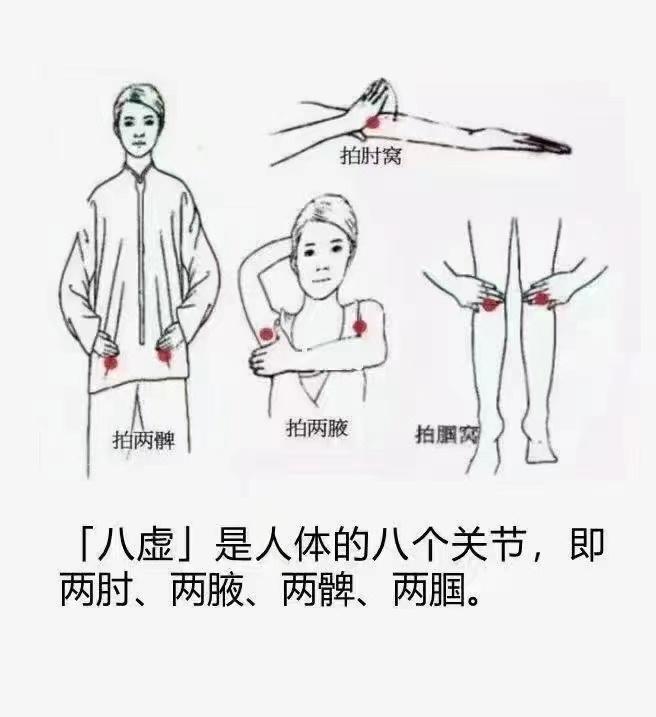 拍肘窝

拍两髀

拍两腋

拍腘窝

「八虚」是人体的八个关节，即两肘、两腋、两髀、两腘。