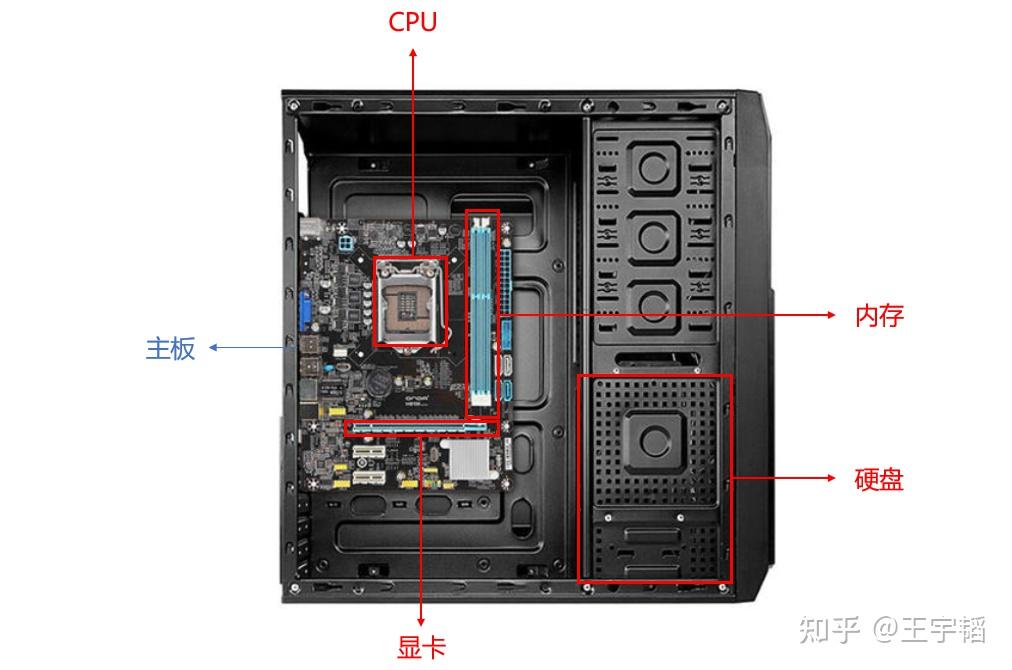 CPU

主板

内存

硬盘

显卡

知乎 @王宇韬