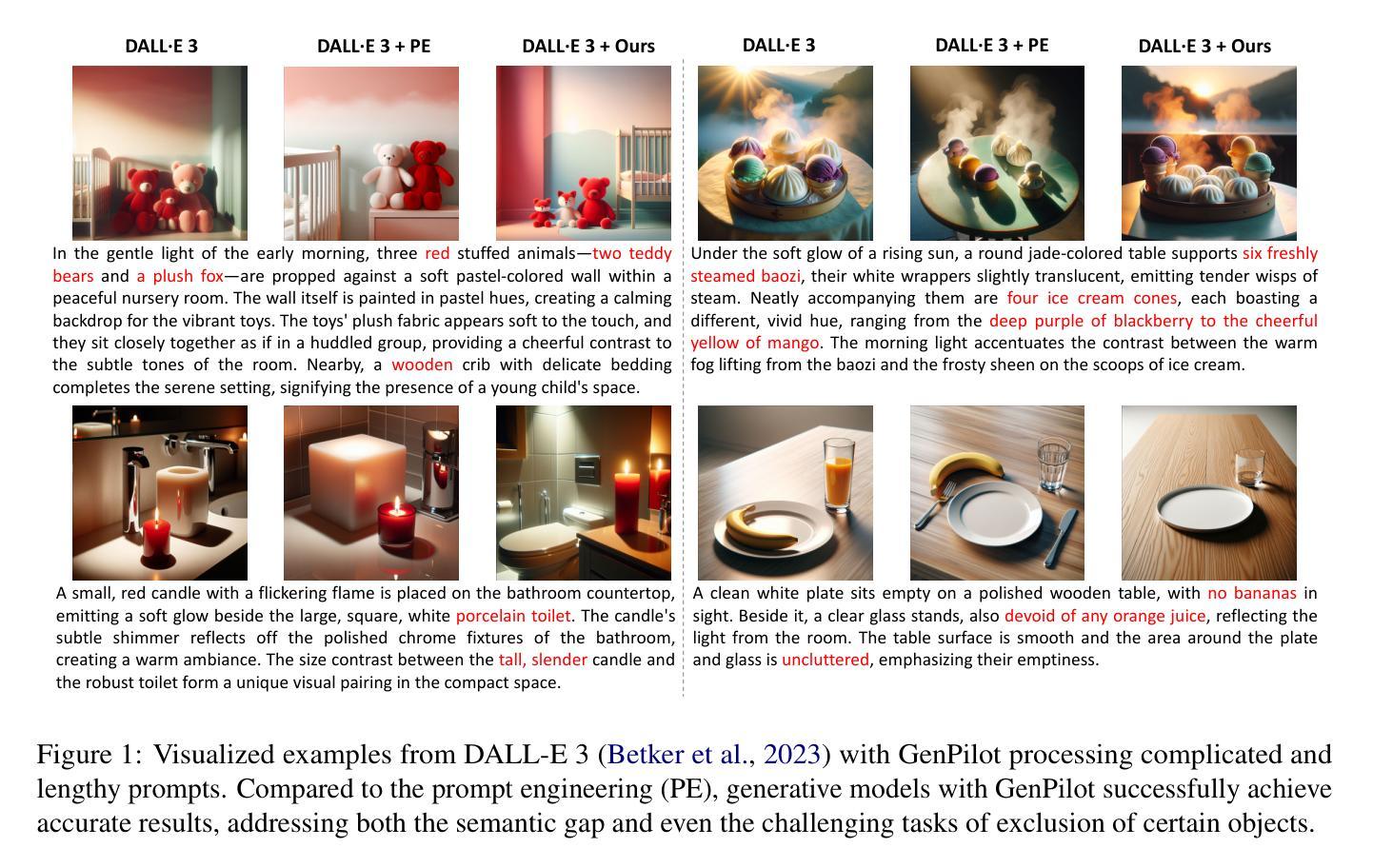 DALL·E 3 DALL·E 3 + PE DALL·E 3 + Ours

In the gentle light of the early morning, three red stuffed animals—two teddy bears and a plush fox—are propped against a soft pastel-colored wall within a peaceful nursery room. The wall itself is painted in pastel hues, creating a calming backdrop for the vibrant toys. The toys' plush fabric appears soft to the touch, and they sit closely together as if in a huddled group, providing a cheerful contrast to the subtle tones of the room. Nearby, a wooden crib with delicate bedding completes the serene setting, signifying the presence of a young child's space.

A small, red candle with a flickering flame is placed on the bathroom countertop, emitting a soft glow beside the large, square, white porcelain toilet. The candle's subtle shimmer reflects off the polished chrome fixtures of the bathroom, creating a warm ambiance. The size contrast between the tall, slender candle and the robust toilet form a unique visual pairing in the compact space.

DALL·E 3 DALL·E 3 + PE DALL·E 3 + Ours

Under the soft glow of a rising sun, a round jade-colored table supports six freshly steamed baozi, their white wrappers slightly translucent, emitting tender wisps of steam. Neatly accompanying them are four ice cream cones, each boasting a different, vivid hue, ranging from the deep purple of blackberry to the cheerful yellow of mango. The morning light accentuates the contrast between the warm fog lifting from the baozi and the frosty sheen on the scoops of ice cream.

A clean white plate sits empty on a polished wooden table, with no bananas in sight. Beside it, a clear glass stands, also devoid of any orange juice, reflecting the light from the room. The table surface is smooth and the area around the plate and glass is uncluttered, emphasizing their emptiness.

Figure 1: Visualized examples from DALL-E 3 (Betker et al., 2023) with GenPilot processing complicated and lengthy prompts. Compared to the prompt engineering (PE), generative models with GenPilot successfully achieve accurate results, addressing both the semantic gap and even the challenging tasks of exclusion of certain objects.