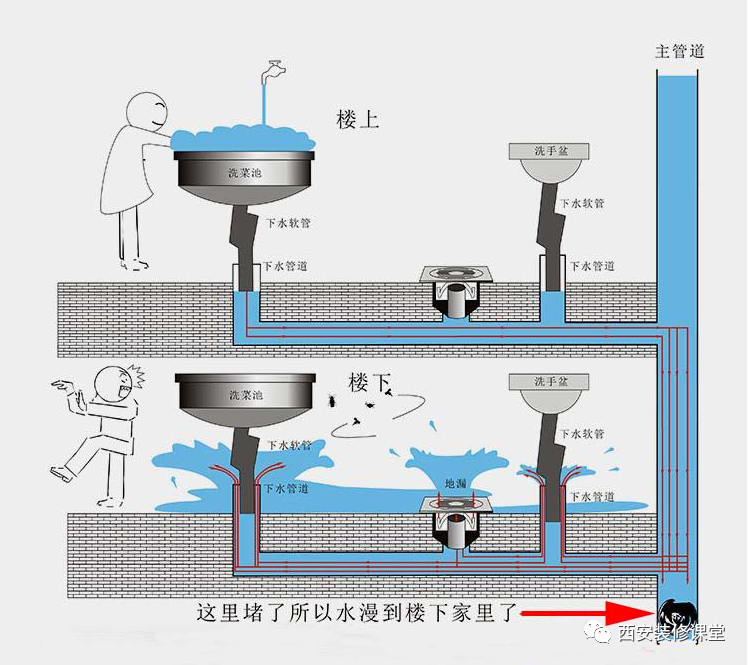 主管道

楼上

洗菜池

洗手盆

下水软管

下水软管

下水管道

下水管道

楼下

洗菜池

洗手盆

下水软管

下水软管

下水管道

地漏

下水管道

这里堵了所以水漫到楼下家里了

西安装修课堂