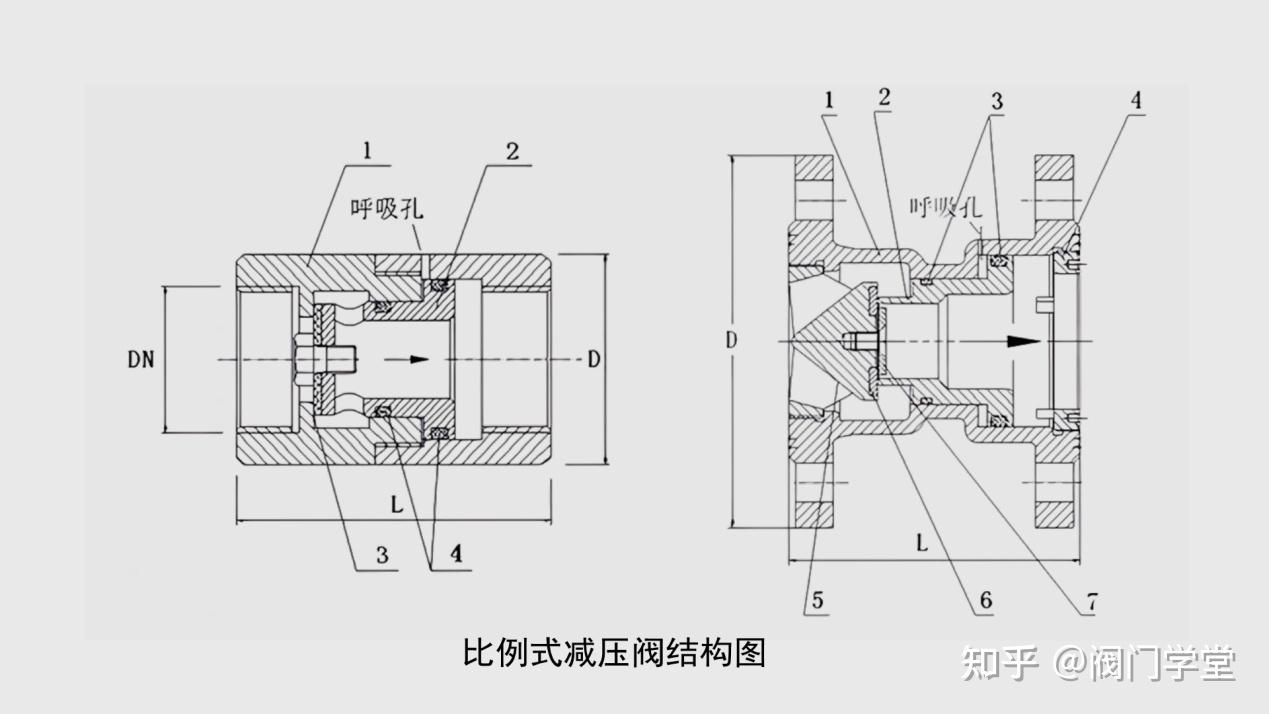 1
2
呼吸孔
DN
D
L
3
4

1
2
3
4
呼吸孔
D
L
5
6
7

比例式减压阀结构图

知乎 @阀门学堂